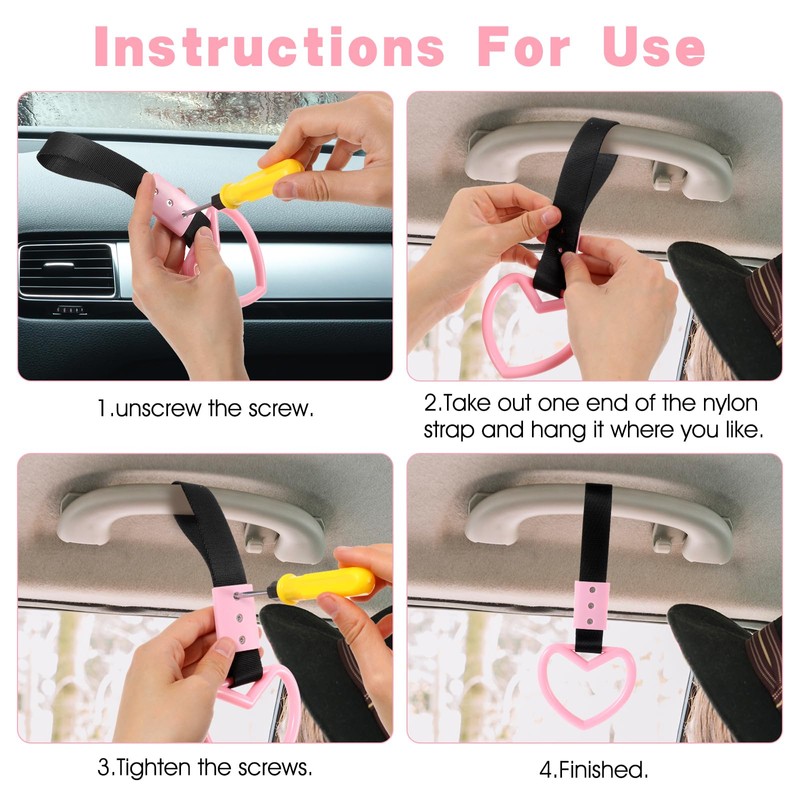 Instructions For Use

1.unscrew the screw.

2.Take out one end of the nylon strap and hang it where you like.

3.Tighten the screws.

4.Finished.