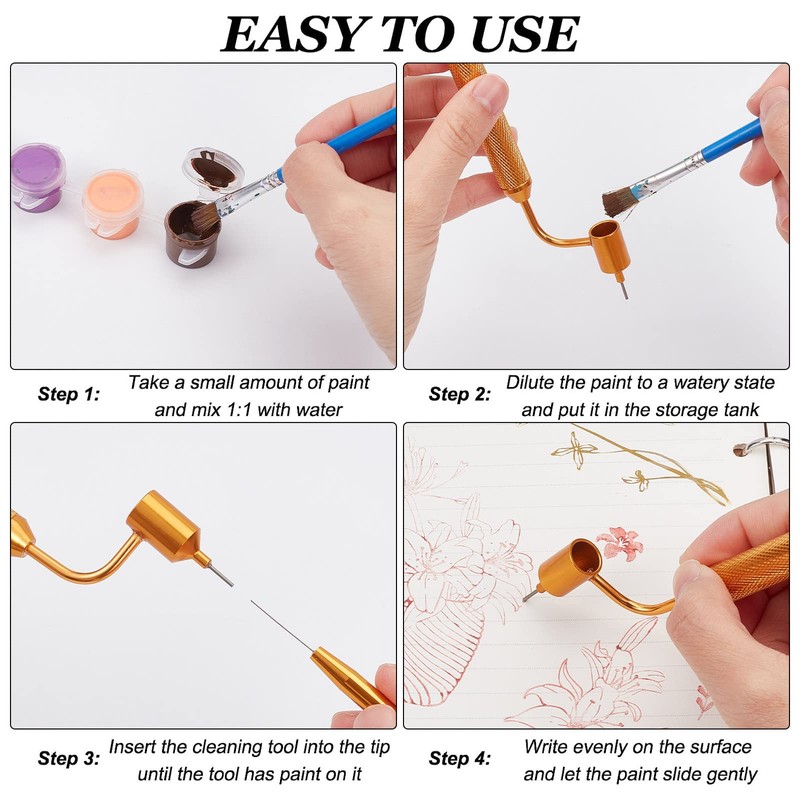 EASY TO USE

Step 1: Take a small amount of paint and mix 1:1 with water

Step 2: Dilute the paint to a watery state and put it in the storage tank

Step 3: Insert the cleaning tool into the tip until the tool has paint on it

Step 4: Write evenly on the surface and let the paint slide gently