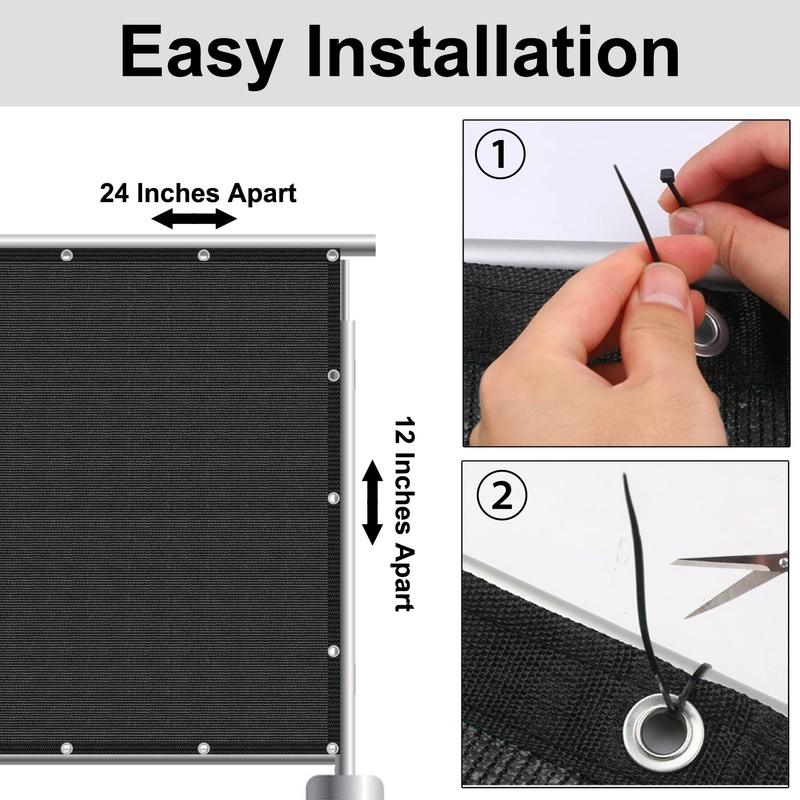 Easy Installation

24 Inches Apart

12 Inches Apart

①

②