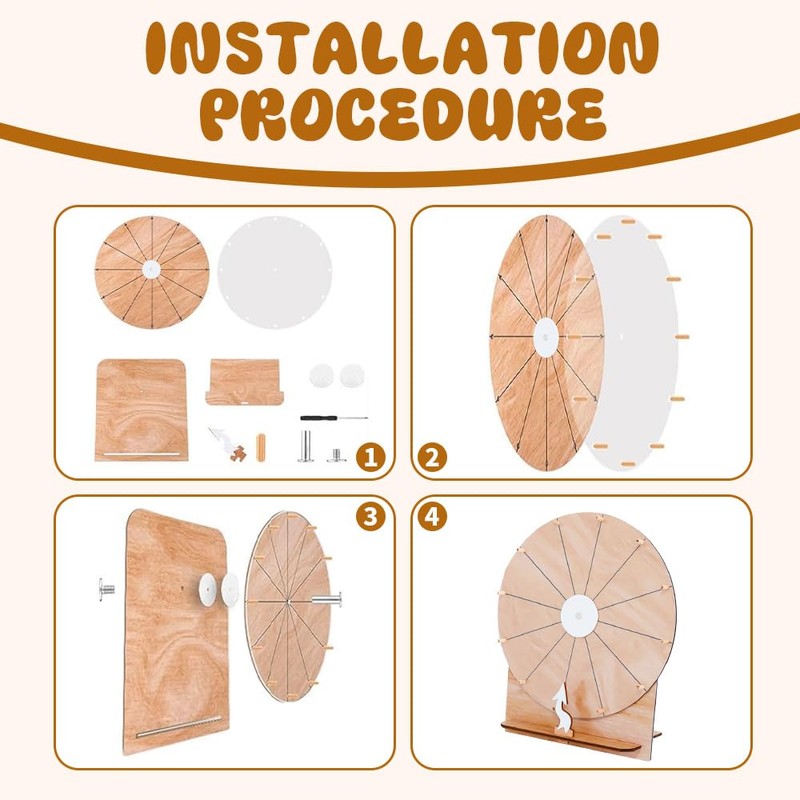 INSTALLATION PROCEDURE

1

2

3

4