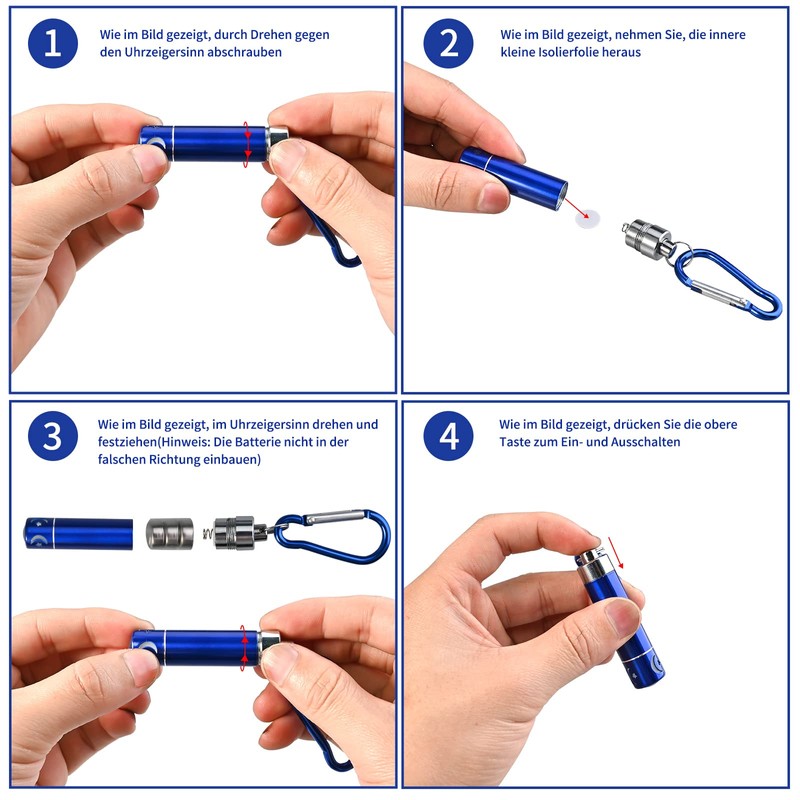 1
Wie im Bild gezeigt, durch Drehen gegen den Uhrzeigersinn abschrauben

2
Wie im Bild gezeigt, nehmen Sie, die innere kleine Isolierfolie heraus

3
Wie im Bild gezeigt, im Uhrzeigersinn drehen und festziehen(Hinweis: Die Batterie nicht in der falschen Richtung einbauen)

4
Wie im Bild gezeigt, drücken Sie die obere Taste zum Ein- und Ausschalten