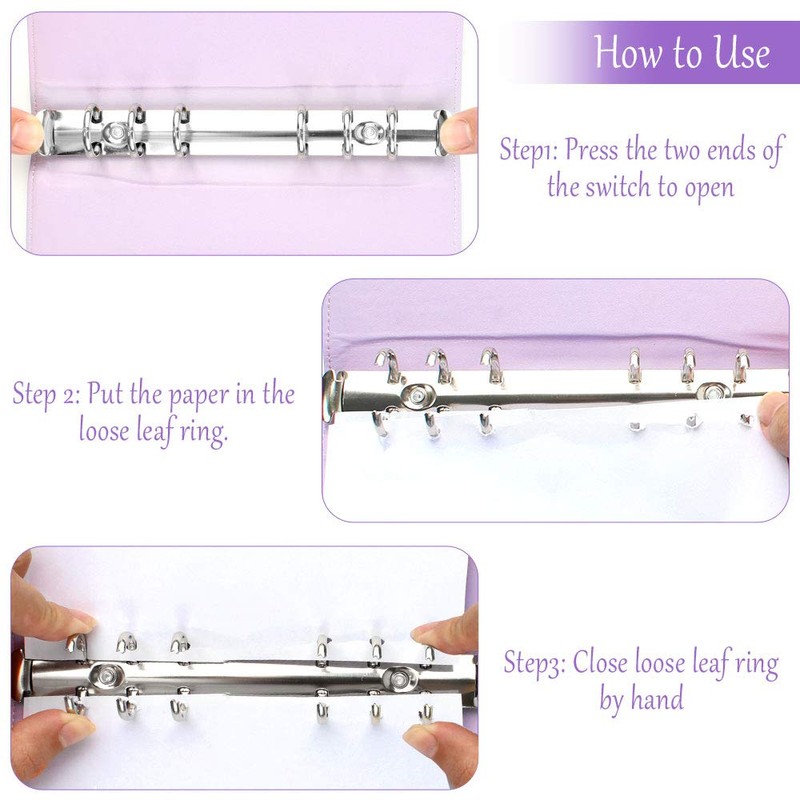 How to Use

Step1: Press the two ends of the switch to open

Step 2: Put the paper in the loose leaf ring.

Step3: Close loose leaf ring by hand