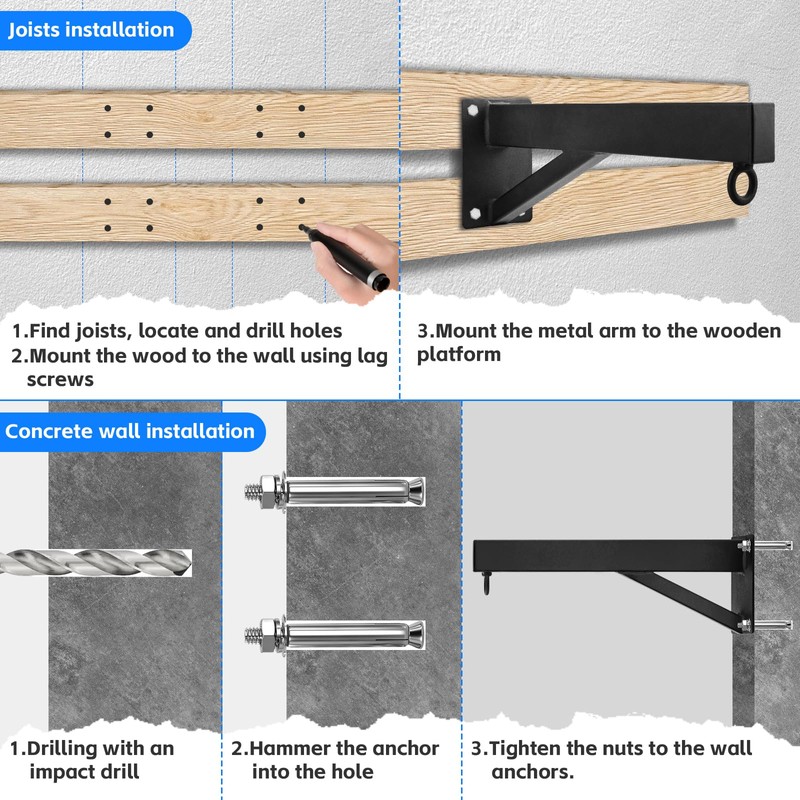 Joists installation

1.Find joists, locate and drill holes
2.Mount the wood to the wall using lag screws

3.Mount the metal arm to the wooden platform

Concrete wall installation

1.Drilling with an impact drill

2.Hammer the anchor into the hole

3.Tighten the nuts to the wall anchors.