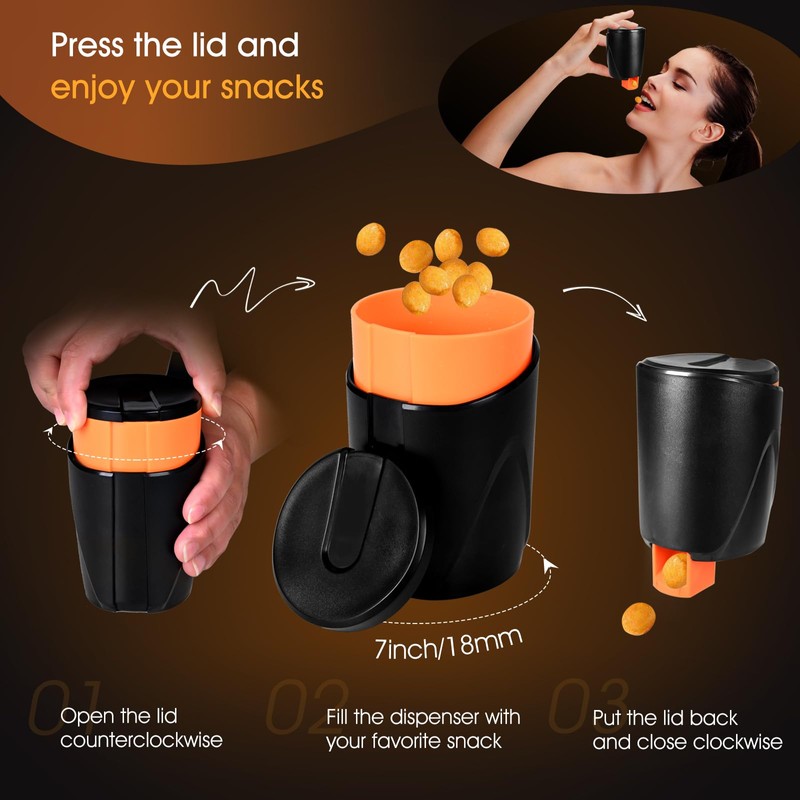 Press the lid and
enjoy your snacks

7inch/18mm

01
Open the lid counterclockwise

02
Fill the dispenser with your favorite snack

03
Put the lid back and close clockwise