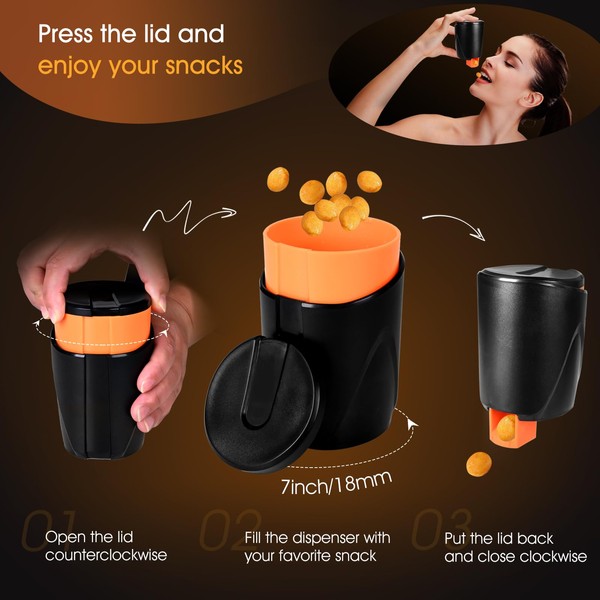 Press the lid and
enjoy your snacks

7inch/18mm

01
Open the lid counterclockwise

02
Fill the dispenser with your favorite snack

03
Put the lid back and close clockwise