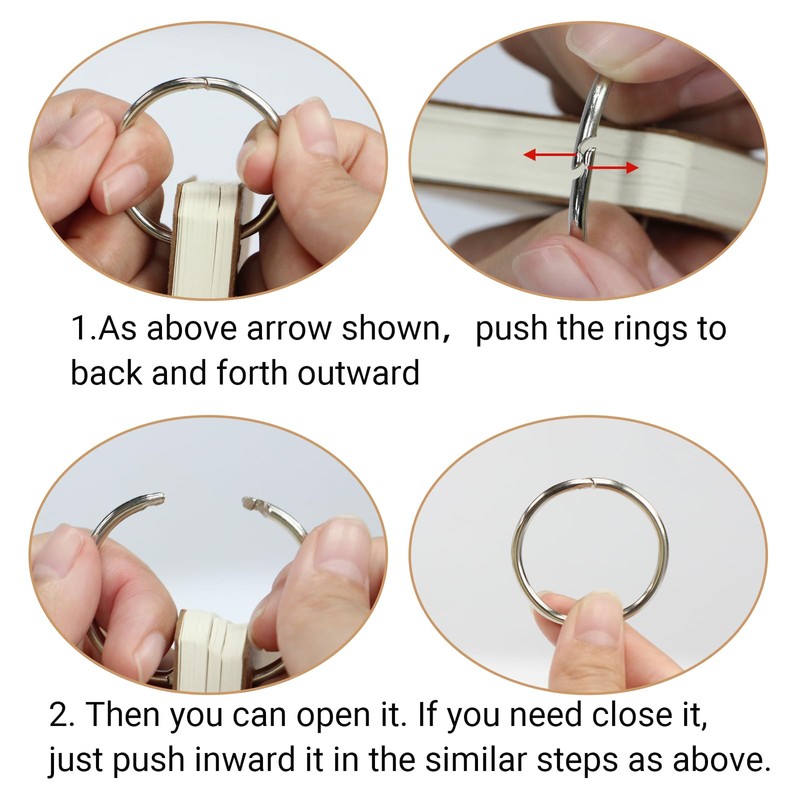 1.As above arrow shown， push the rings to back and forth outward

2. Then you can open it. If you need close it, just push inward it in the similar steps as above.