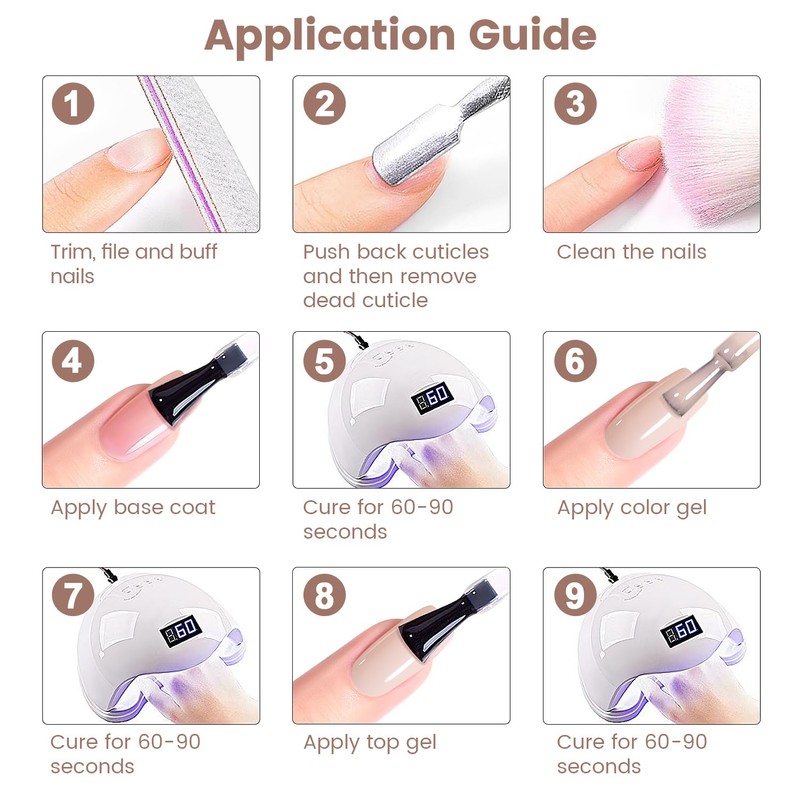 Application Guide

1

Trim, file and buff nails

2

Push back cuticles and then remove dead cuticle

3

Clean the nails

4

Apply base coat

5

60

Cure for 60-90 seconds

6

Apply color gel

7

60

Cure for 60-90 seconds

8

Apply top gel

9

60

Cure for 60-90 seconds