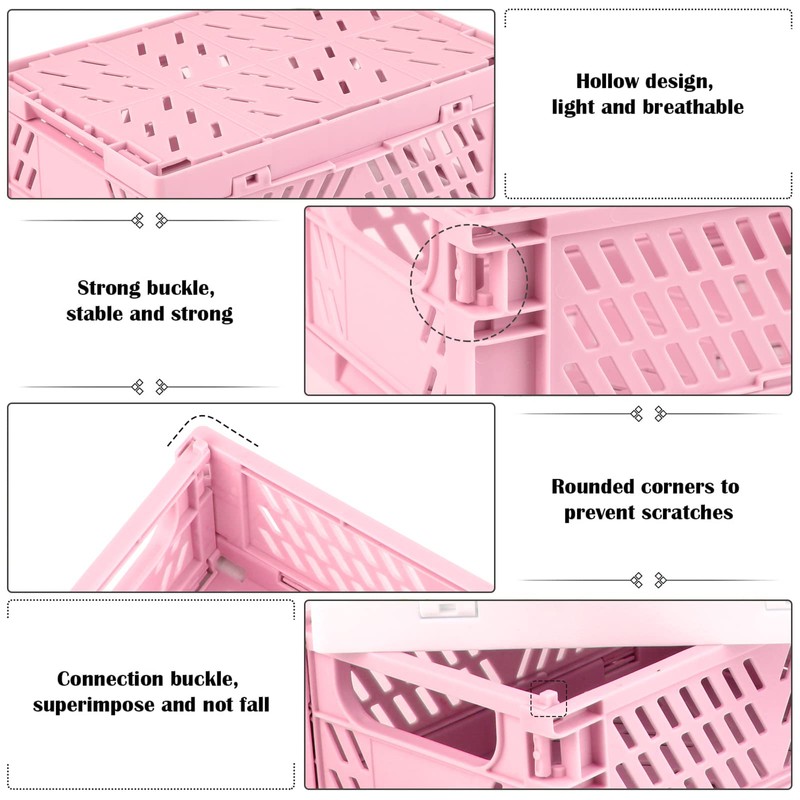 Hollow design, light and breathable

Strong buckle, stable and strong

Rounded corners to prevent scratches

Connection buckle, superimpose and not fall