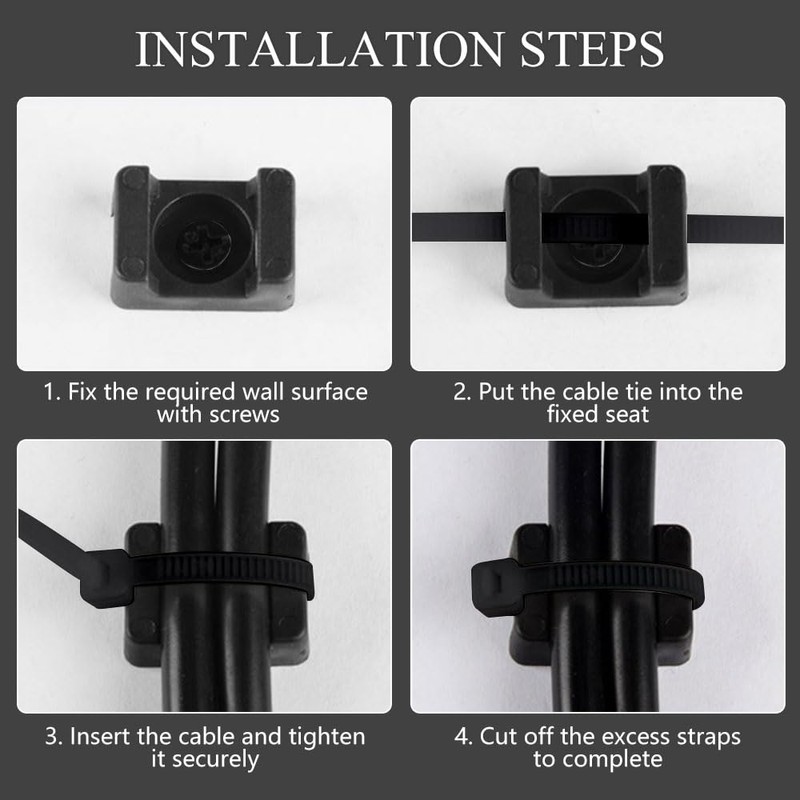 INSTALLATION STEPS

1. Fix the required wall surface with screws

2. Put the cable tie into the fixed seat

3. Insert the cable and tighten it securely

4. Cut off the excess straps to complete