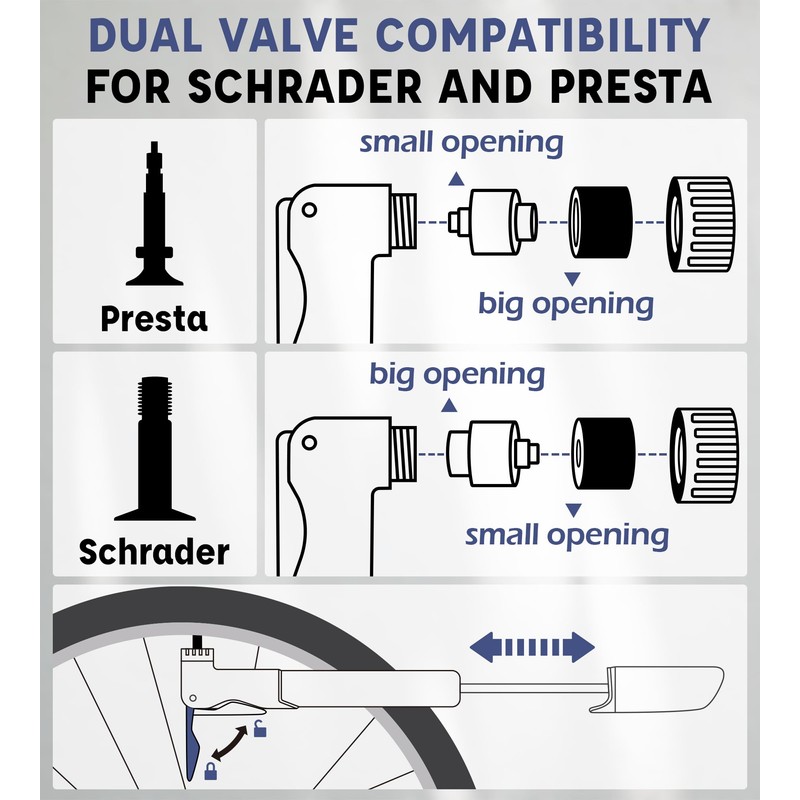 DUAL VALVE COMPATIBILITY
FOR SCHRADER AND PRESTA

Presta

small opening

big opening

Schrader

big opening

small opening