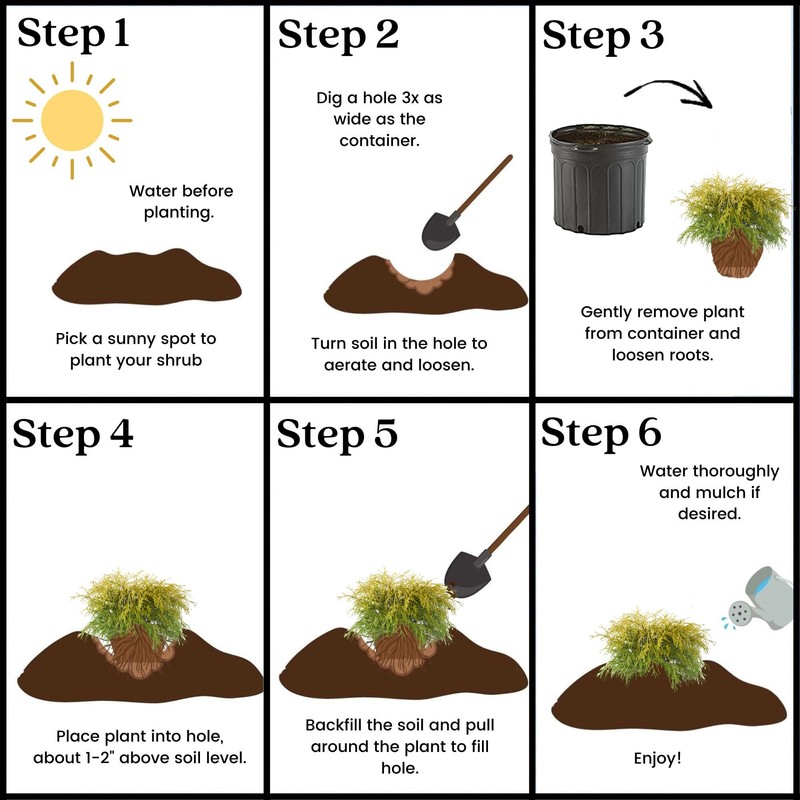 Step 1

Water before planting.

Pick a sunny spot to plant your shrub

Step 2

Dig a hole 3x as wide as the container.

Turn soil in the hole to aerate and loosen.

Step 3

Gently remove plant from container and loosen roots.

Step 4

Place plant into hole, about 1-2" above soil level.

Step 5

Backfill the soil and pull around the plant to fill hole.

Step 6

Water thoroughly and mulch if desired.

Enjoy!