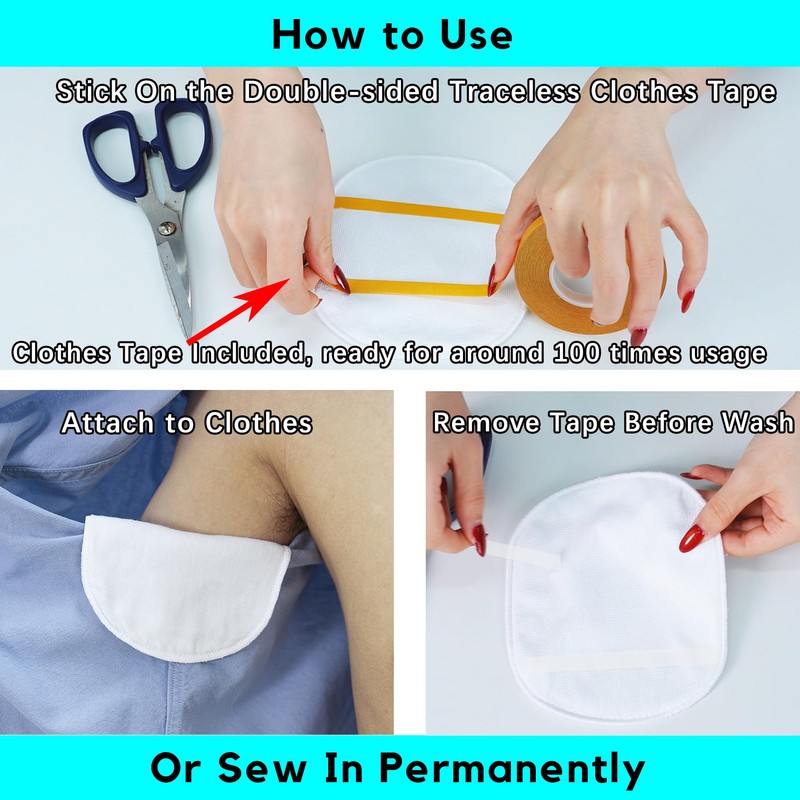 How to Use

Stick On the Double-sided Traceless Clothes Tape

Clothes Tape Included, ready for around 100 times usage

Attach to Clothes

Remove Tape Before Wash

Or Sew In Permanently