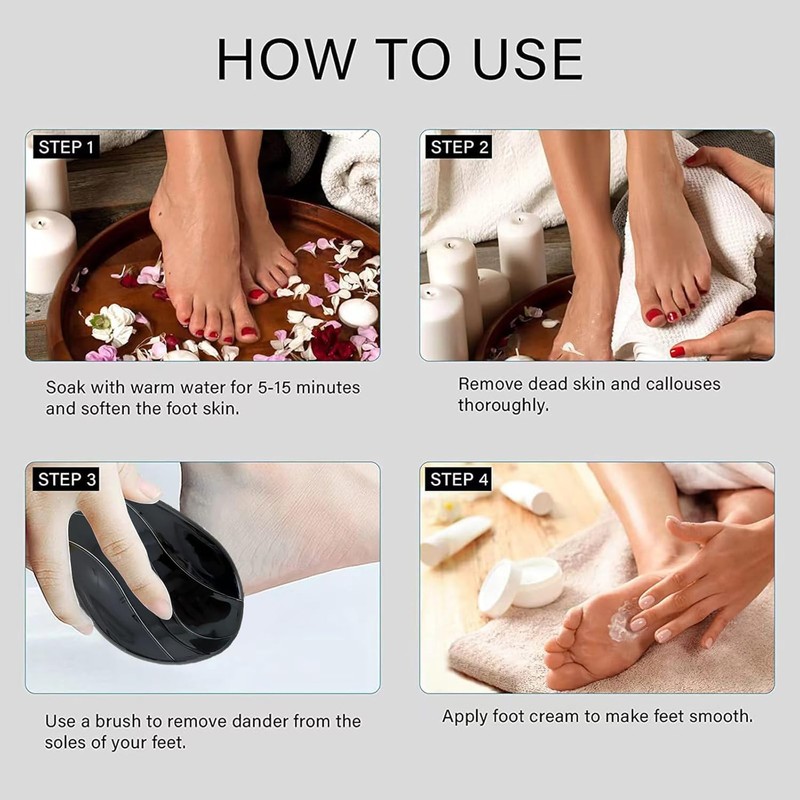 HOW TO USE

STEP 1

Soak with warm water for 5-15 minutes and soften the foot skin.

STEP 2

Remove dead skin and callouses thoroughly.

STEP 3

Use a brush to remove dander from the soles of your feet.

STEP 4

Apply foot cream to make feet smooth.