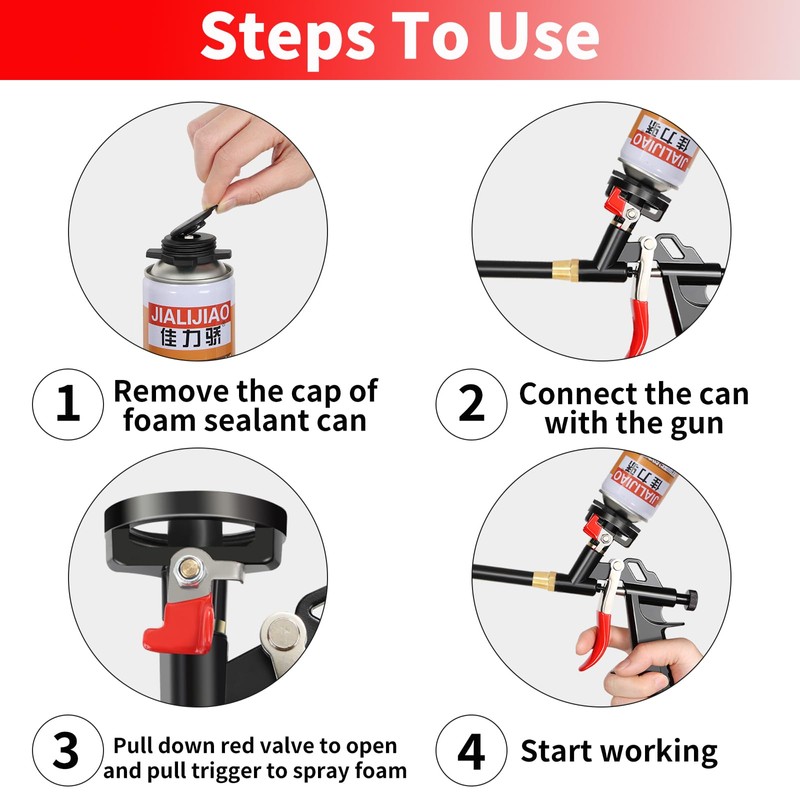 Steps To Use

JIALIJIAO
佳力骄

JIALIJIAO
佳力骄

1 Remove the cap of foam sealant can

2 Connect the can with the gun

JIALIJIAO
佳力骄

3 Pull down red valve to open and pull trigger to spray foam

4 Start working