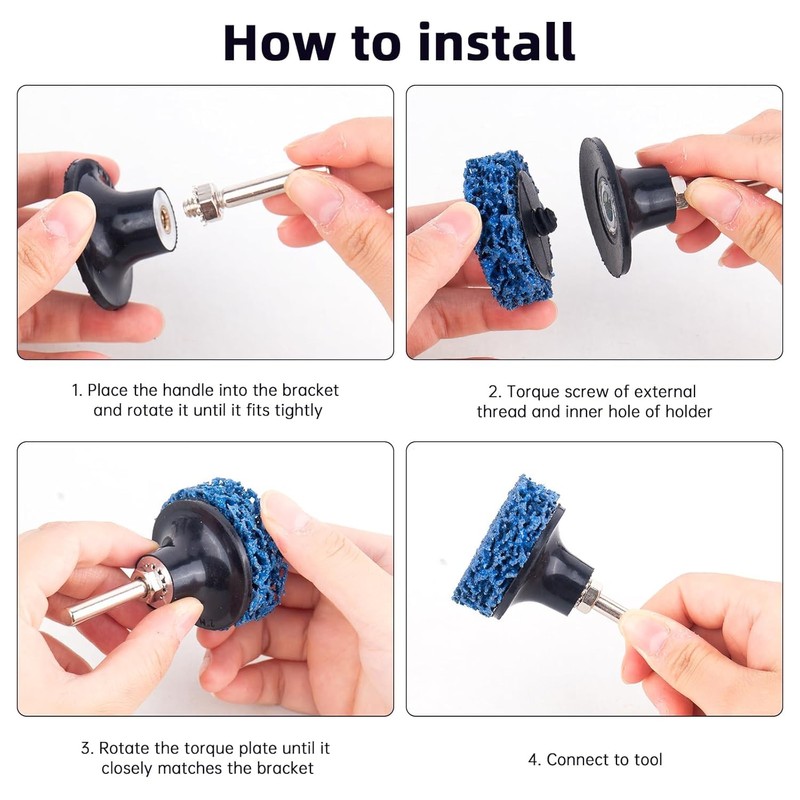 How to install

1. Place the handle into the bracket and rotate it until it fits tightly

2. Torque screw of external thread and inner hole of holder

3. Rotate the torque plate until it closely matches the bracket

4. Connect to tool