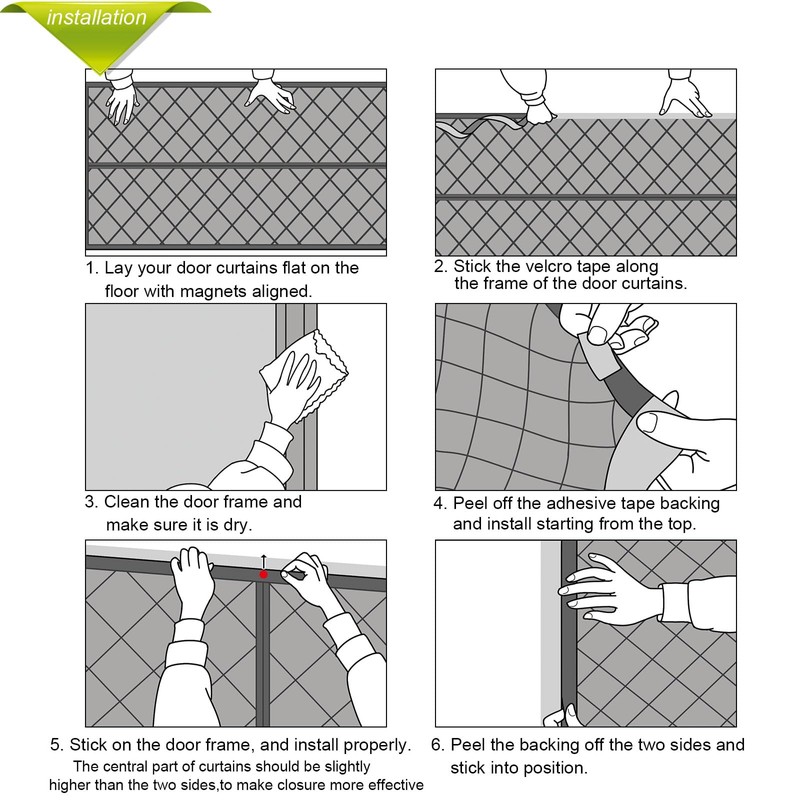 installation

1. Lay your door curtains flat on the floor with magnets aligned.

2. Stick the velcro tape along the frame of the door curtains.

3. Clean the door frame and make sure it is dry.

4. Peel off the adhesive tape backing and install starting from the top.

5. Stick on the door frame, and install properly.
The central part of curtains should be slightly higher than the two sides,to make closure more effective

6. Peel the backing off the two sides and stick into position.