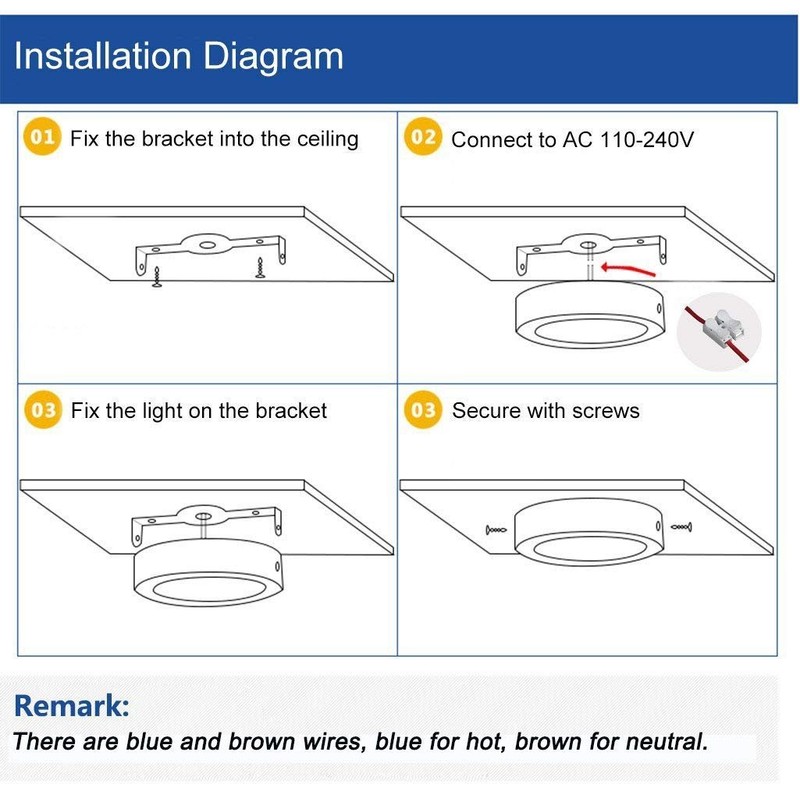 Installation Diagram

01 Fix the bracket into the ceiling

02 Connect to AC 110-240V

03 Fix the light on the bracket

03 Secure with screws

Remark:

There are blue and brown wires, blue for hot, brown for neutral.