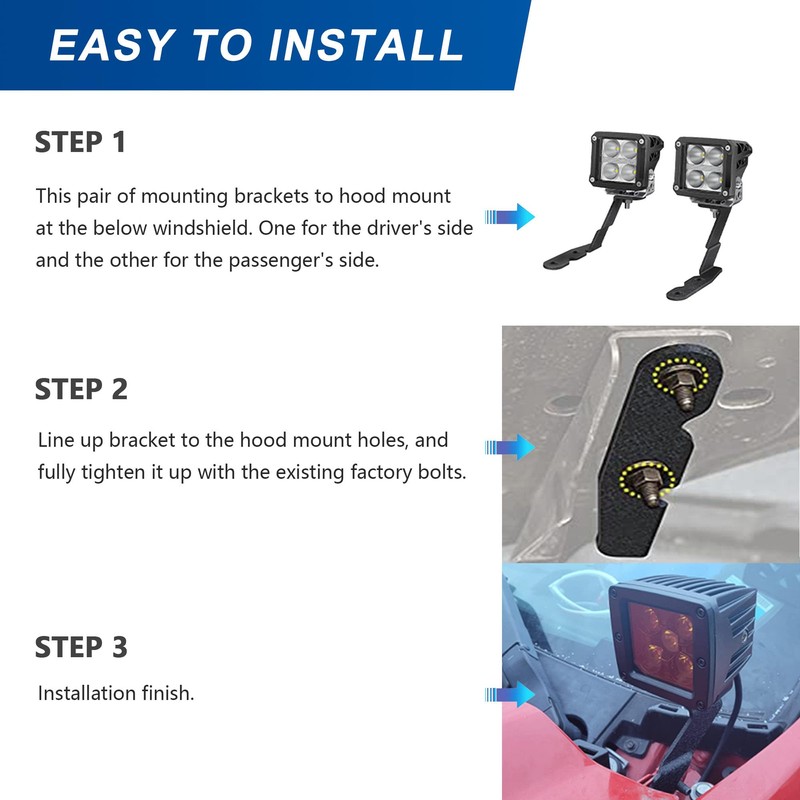 EASY TO INSTALL

STEP 1

This pair of mounting brackets to hood mount at the below windshield. One for the driver's side and the other for the passenger's side.

STEP 2

Line up bracket to the hood mount holes, and fully tighten it up with the existing factory bolts.

STEP 3

Installation finish.