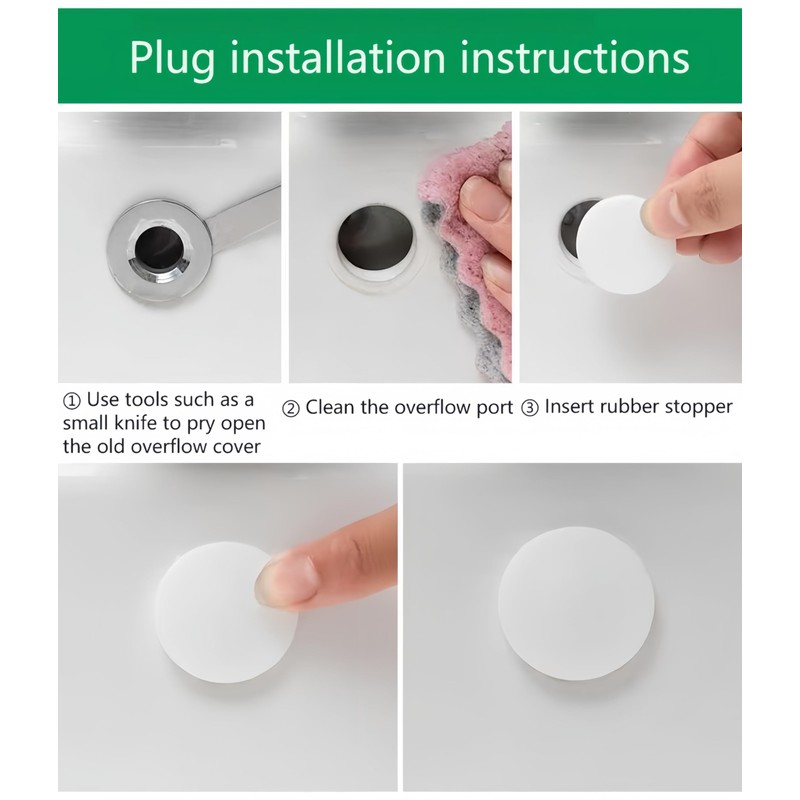 Plug installation instructions

① Use tools such as a small knife to pry open the old overflow cover

② Clean the overflow port

③ Insert rubber stopper