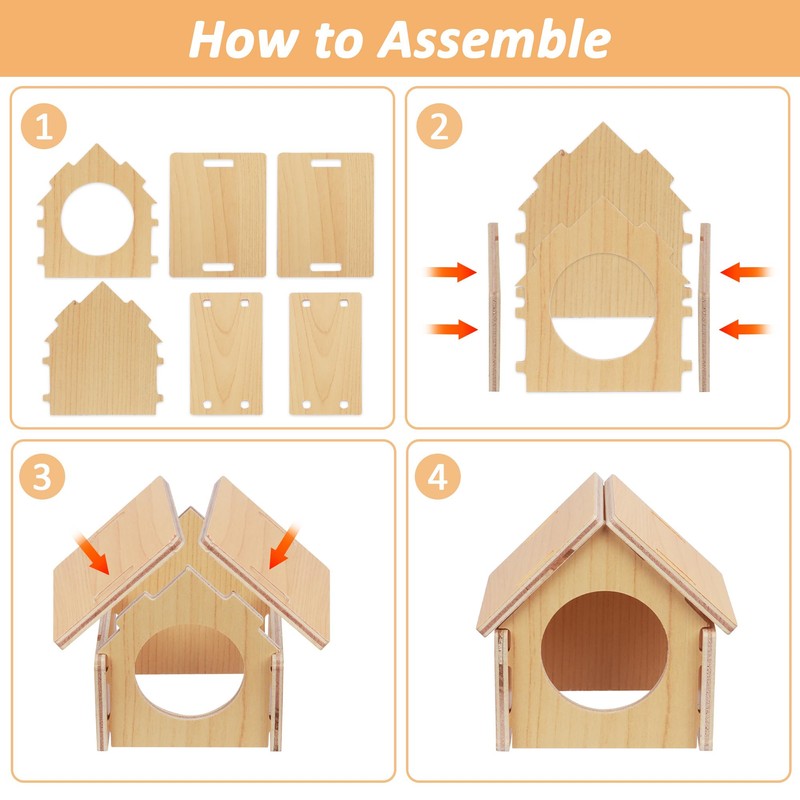 How to Assemble

1

2

3

4