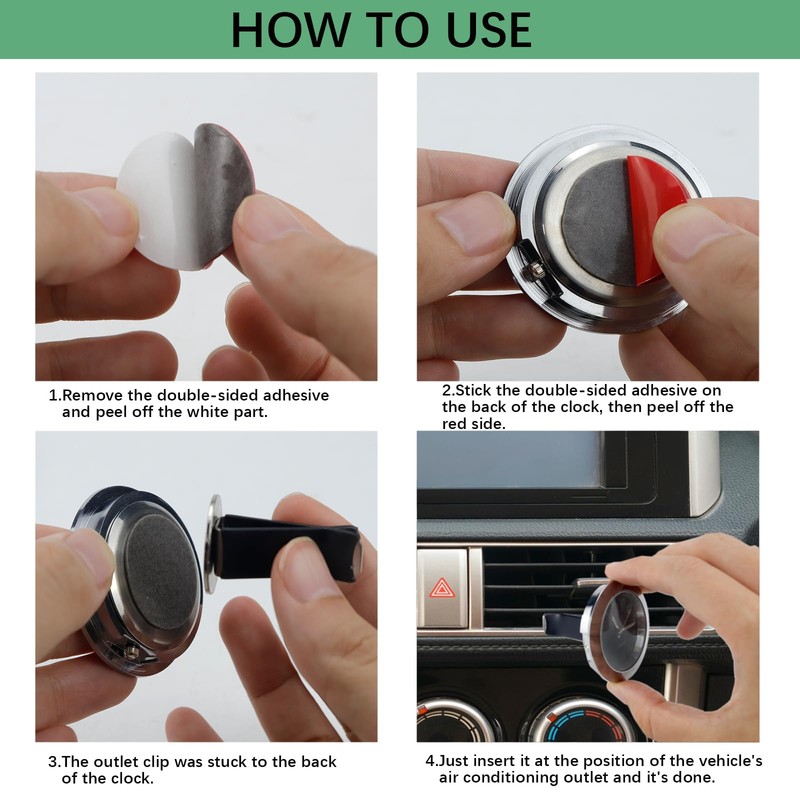 HOW TO USE

1.Remove the double-sided adhesive and peel off the white part.

2.Stick the double-sided adhesive on the back of the clock, then peel off the red side.

3.The outlet clip was stuck to the back of the clock.

4.Just insert it at the position of the vehicle's air conditioning outlet and it's done.