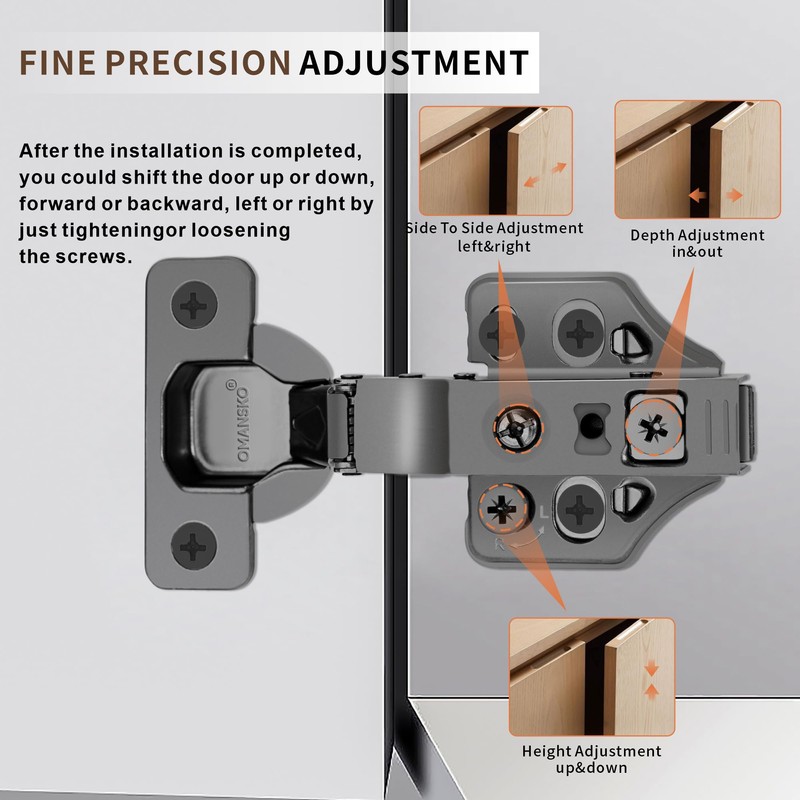 FINE PRECISION ADJUSTMENT

After the installation is completed, you could shift the door up or down, forward or backward, left or right by just tighteningor loosening the screws.

Side To Side Adjustment left&right

Depth Adjustment in&out

OMANSKO®

L

R

Height Adjustment up&down