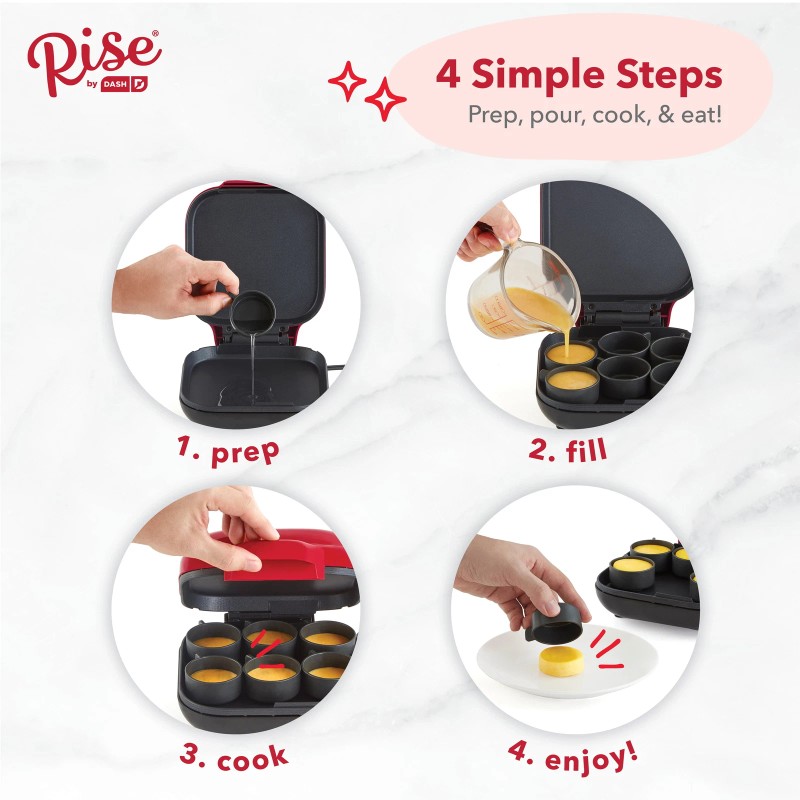 Rise® by DASH

4 Simple Steps
Prep, pour, cook, & eat!

1. prep

2. fill

3. cook

4. enjoy!