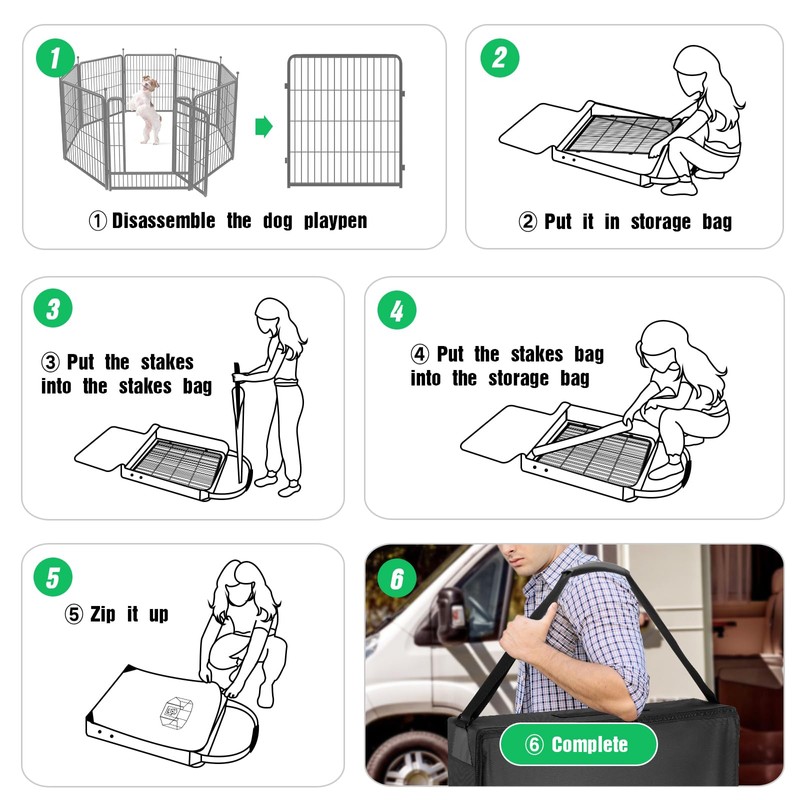 1

① Disassemble the dog playpen

2

② Put it in storage bag

3

③ Put the stakes into the stakes bag

4

④ Put the stakes bag into the storage bag

5

⑤ Zip it up

6

⑥ Complete