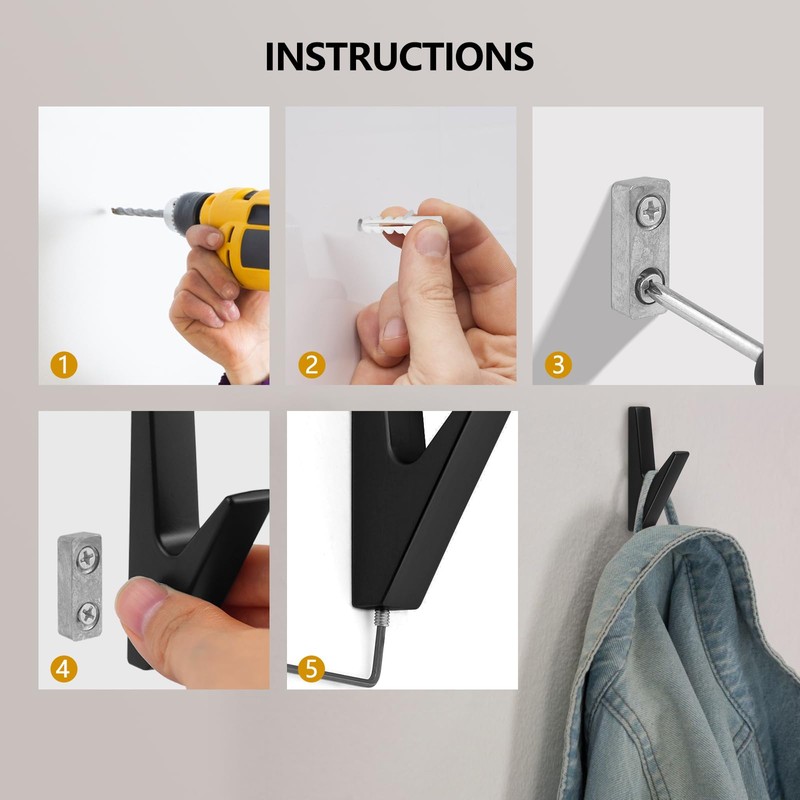 INSTRUCTIONS

1

2

3

4

5