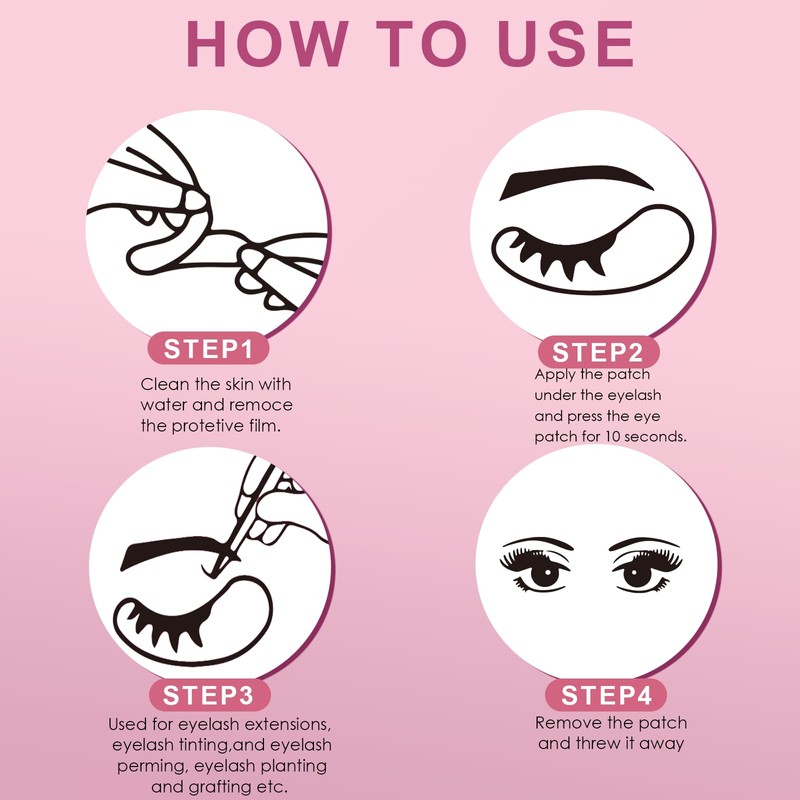 HOW TO USE

STEP1
Clean the skin with water and remoce the protetive film.

STEP2
Apply the patch under the eyelash and press the eye patch for 10 seconds.

STEP3
Used for eyelash extensions, eyelash tinting,and eyelash perming, eyelash planting and grafting etc.

STEP4
Remove the patch and threw it away