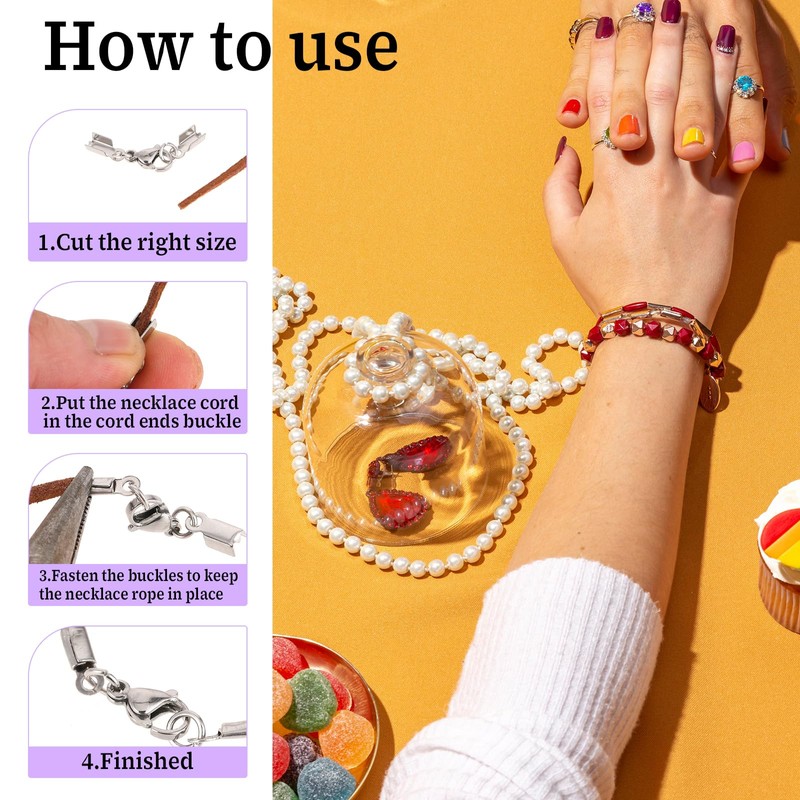 How to use

1.Cut the right size

2.Put the necklace cord in the cord ends buckle

3.Fasten the buckles to keep the necklace rope in place

4.Finished