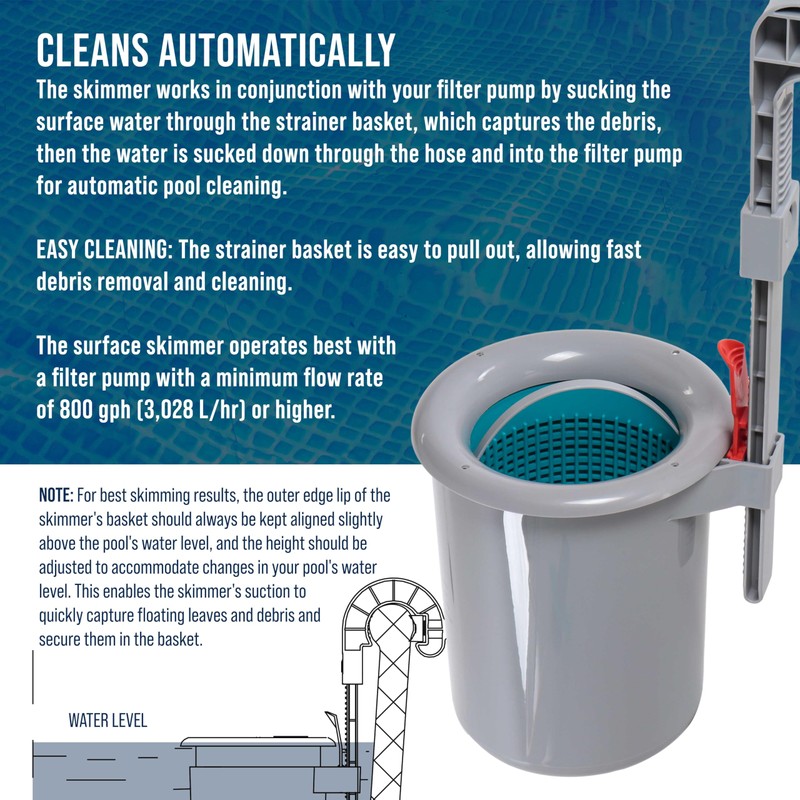 CLEANS AUTOMATICALLY

The skimmer works in conjunction with your filter pump by sucking the surface water through the strainer basket, which captures the debris, then the water is sucked down through the hose and into the filter pump for automatic pool cleaning.

EASY CLEANING: The strainer basket is easy to pull out, allowing fast debris removal and cleaning.

The surface skimmer operates best with a filter pump with a minimum flow rate of 800 gph (3,028 L/hr) or higher.

NOTE: For best skimming results, the outer edge lip of the skimmer's basket should always be kept aligned slightly above the pool's water level, and the height should be adjusted to accommodate changes in your pool's water level. This enables the skimmer's suction to quickly capture floating leaves and debris and secure them in the basket.

WATER LEVEL