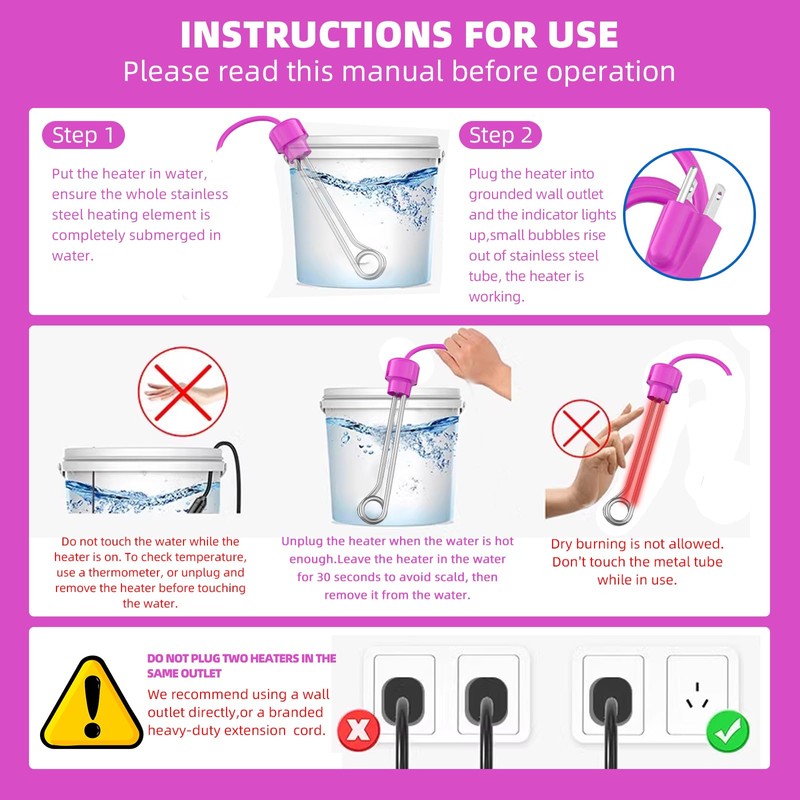 INSTRUCTIONS FOR USE
Please read this manual before operation

Step 1
Put the heater in water, ensure the whole stainless steel heating element is completely submerged in water.

Step 2
Plug the heater into grounded wall outlet and the indicator lights up,small bubbles rise out of stainless steel tube, the heater is working.

Do not touch the water while the heater is on. To check temperature, use a thermometer, or unplug and remove the heater before touching the water.

Unplug the heater when the water is hot enough.Leave the heater in the water for 30 seconds to avoid scald, then remove it from the water.

Dry burning is not allowed. Don't touch the metal tube while in use.

DO NOT PLUG TWO HEATERS IN THE SAME OUTLET
We recommend using a wall outlet directly,or a branded heavy-duty extension cord.