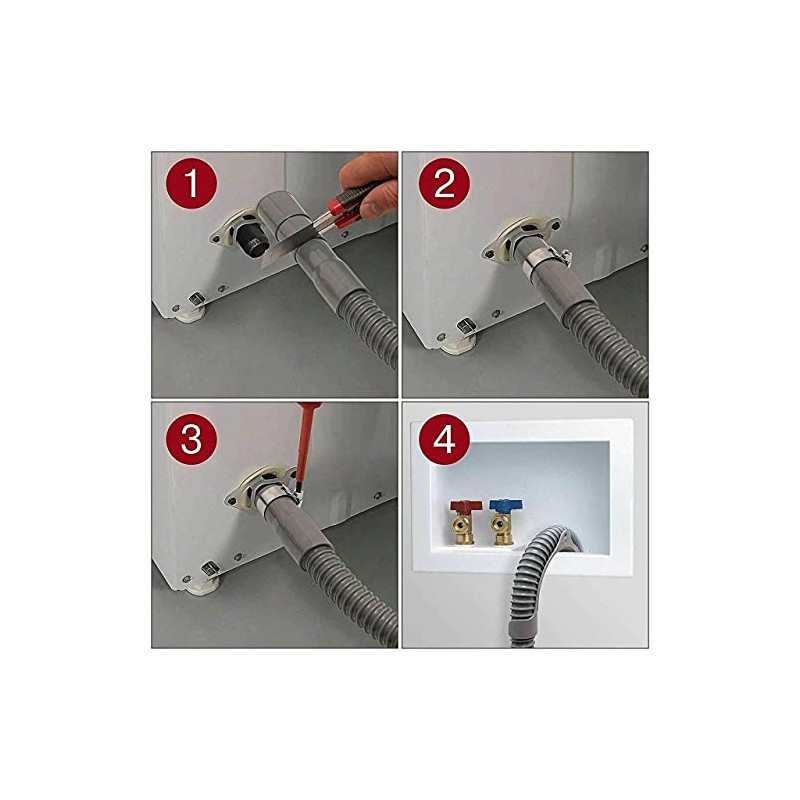 1

2

3

4