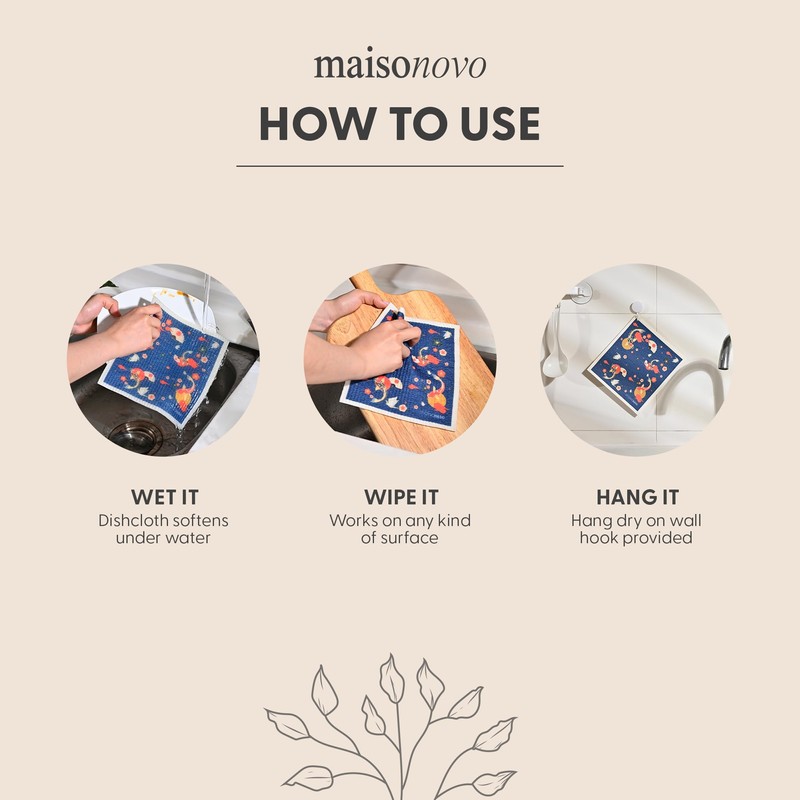 maisonovo

HOW TO USE

WET IT
Dishcloth softens under water

WIPE IT
Works on any kind of surface

HANG IT
Hang dry on wall hook provided