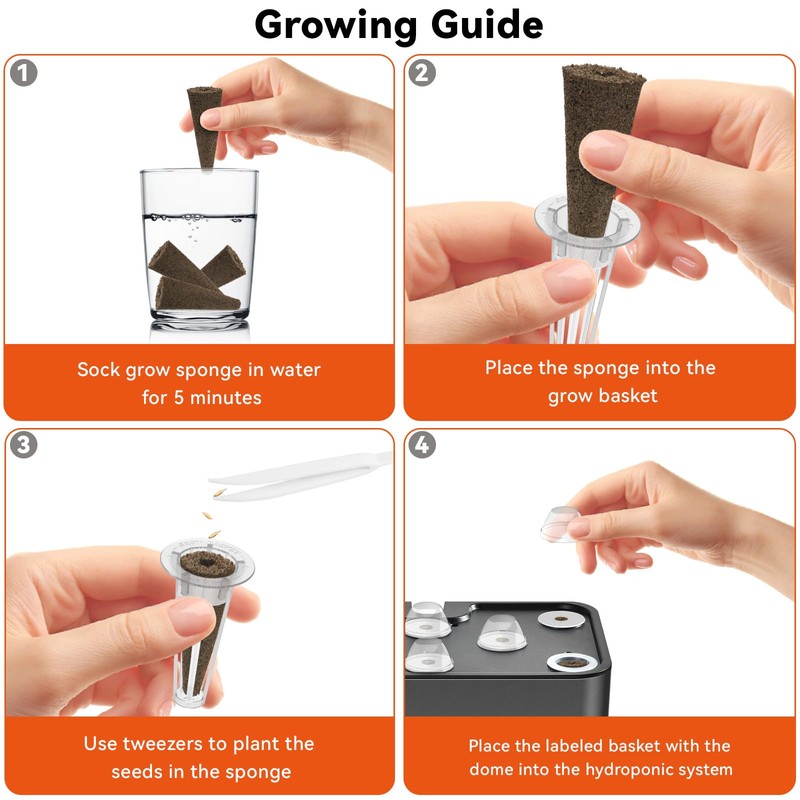 Growing Guide

1

Sock grow sponge in water for 5 minutes

2

Place the sponge into the grow basket

3

Use tweezers to plant the seeds in the sponge

4

Place the labeled basket with the dome into the hydroponic system