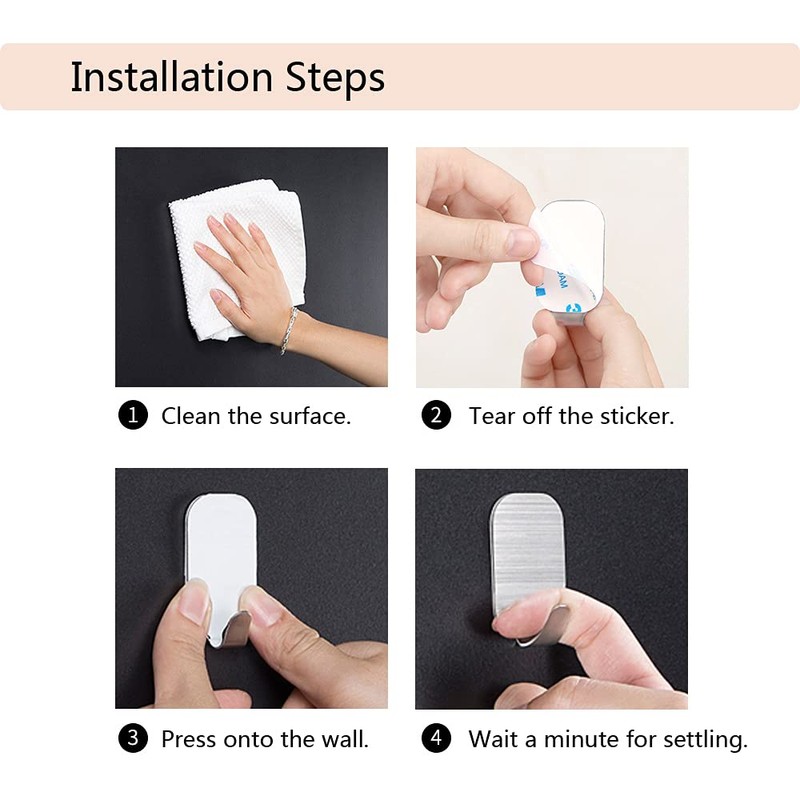 Installation Steps

1 Clean the surface.

2 Tear off the sticker.

3 Press onto the wall.

4 Wait a minute for settling.