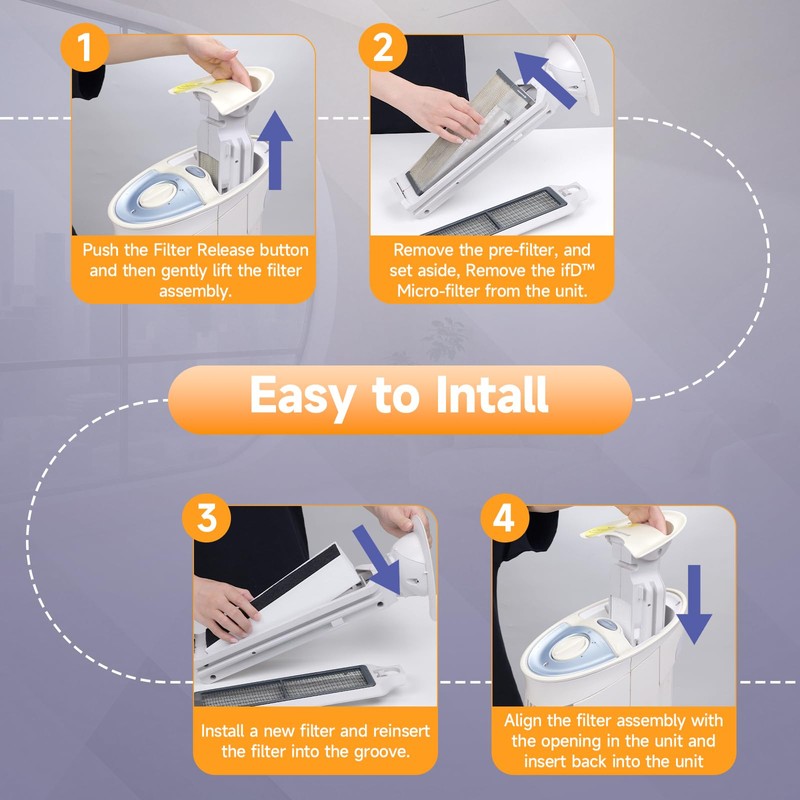 1

Push the Filter Release button and then gently lift the filter assembly.

2

Remove the pre-filter, and set aside, Remove the ifD™ Micro-filter from the unit.

Easy to Intall

3

Install a new filter and reinsert the filter into the groove.

4

Align the filter assembly with the opening in the unit and insert back into the unit