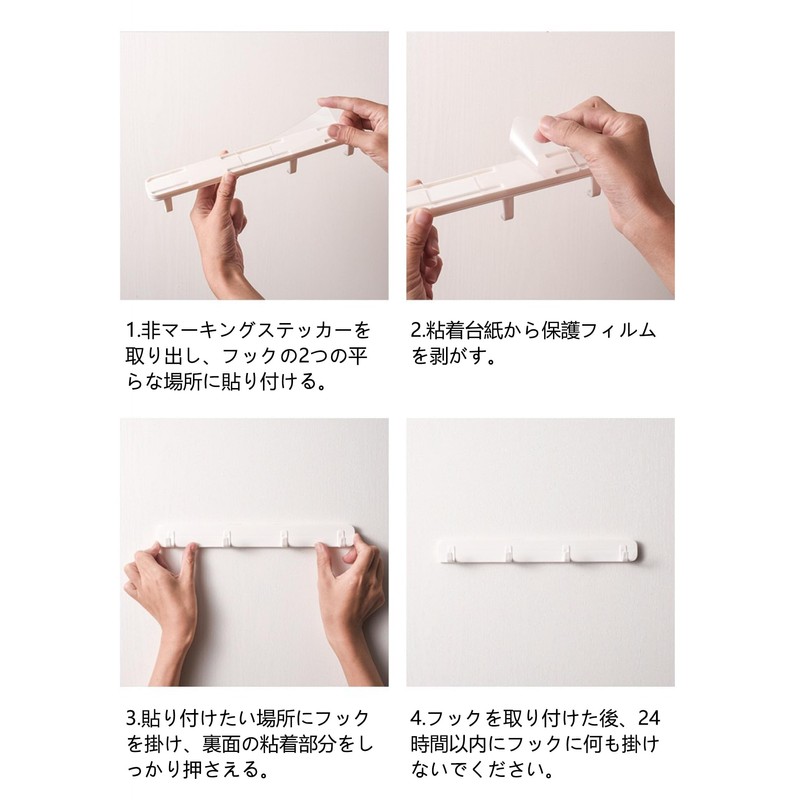 1.非マーキングステッカーを取り出し、フックの2つの平らな場所に貼り付ける。

2.粘着台紙から保護フィルムを剥がす。

3.貼り付けたい場所にフックを掛け、裏面の粘着部分をしっかり押さえる。

4.フックを取り付けた後、24時間以内にフックに何も掛けないでください。