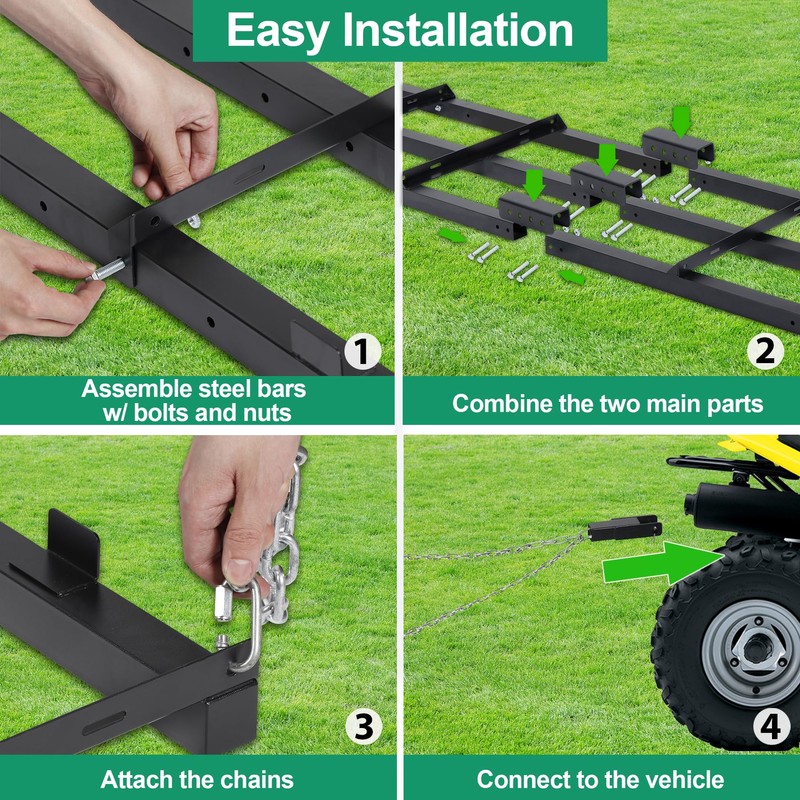 Easy Installation

1

Assemble steel bars w/ bolts and nuts

2

Combine the two main parts

3

Attach the chains

4

Connect to the vehicle