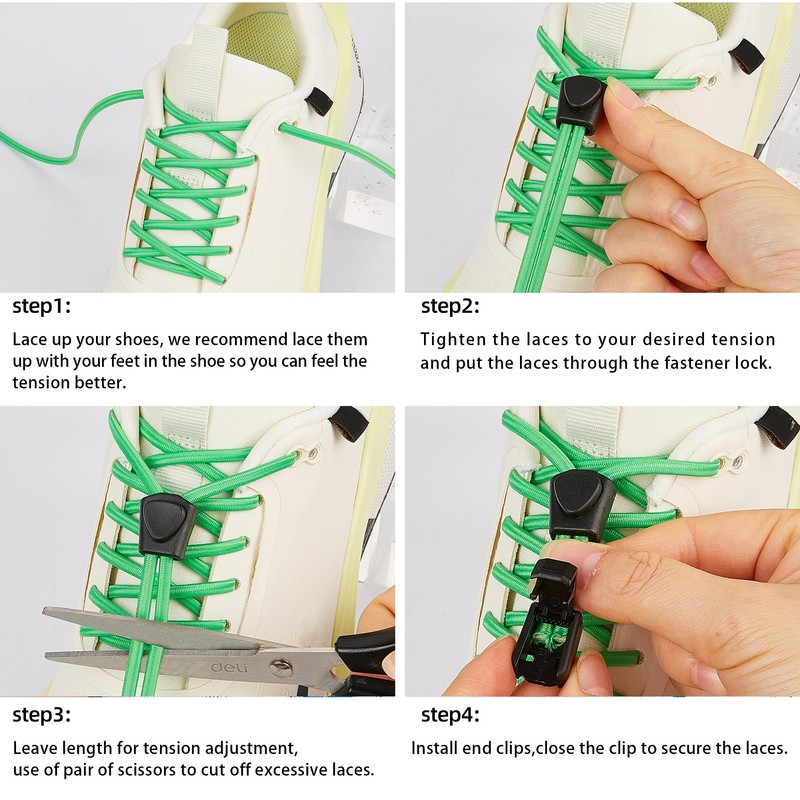 step1:

Lace up your shoes, we recommend lace them up with your feet in the shoe so you can feel the tension better.

step2:

Tighten the laces to your desired tension and put the laces through the fastener lock.

deli

step3:

Leave length for tension adjustment, use of pair of scissors to cut off excessive laces.

step4:

Install end clips,close the clip to secure the laces.