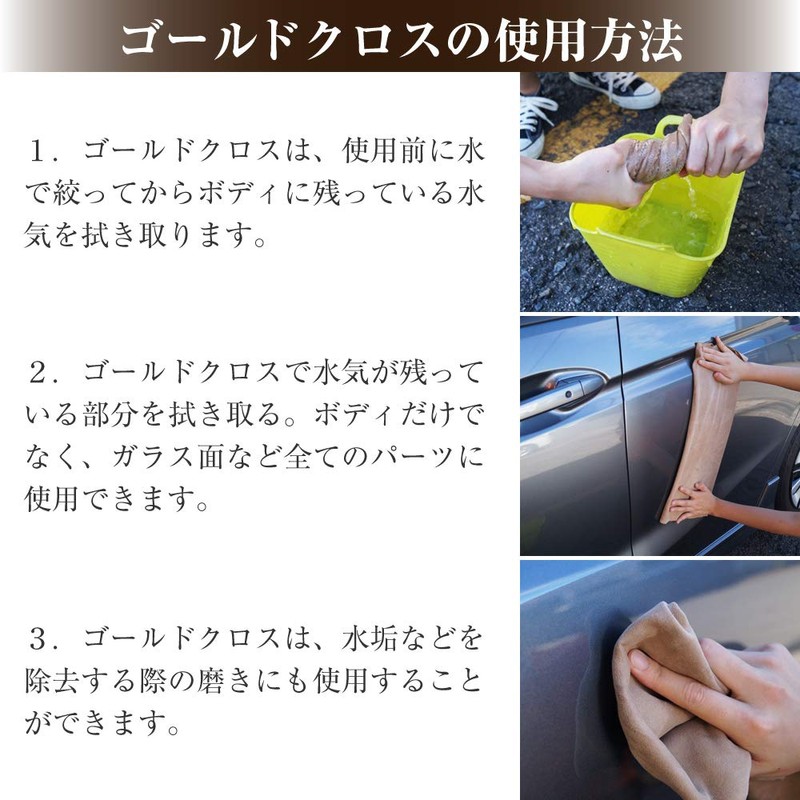 ゴールドクロスの使用方法

1．ゴールドクロスは、使用前に水で絞ってからボディに残っている水気を拭き取ります。

2．ゴールドクロスで水気が残っている部分を拭き取る。ボディだけでなく、ガラス面など全てのパーツに使用できます。

3．ゴールドクロスは、水垢などを除去する際の磨きにも使用することができます。