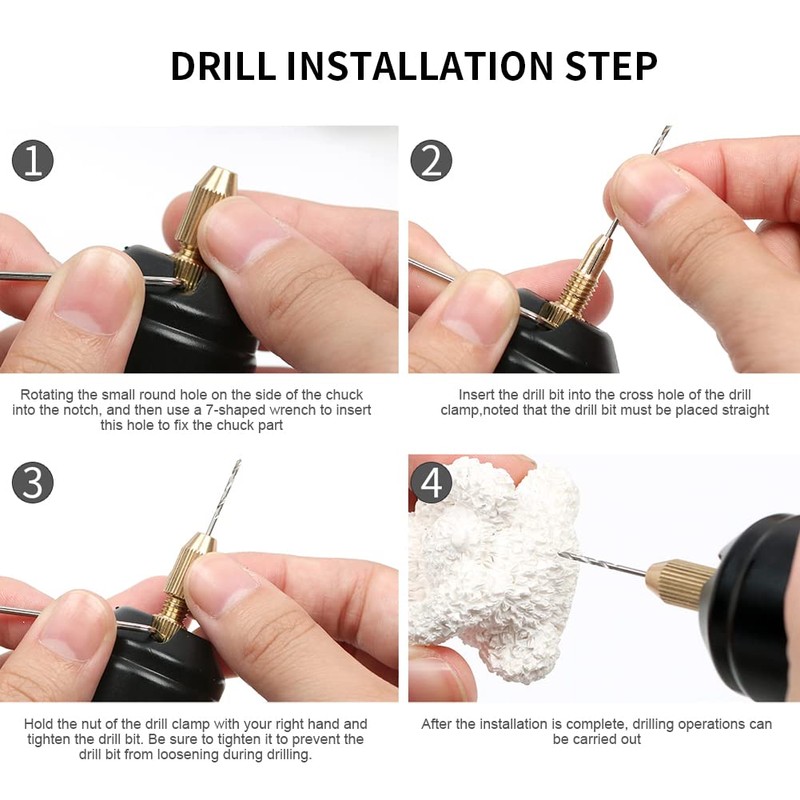 DRILL INSTALLATION STEP

1

Rotating the small round hole on the side of the chuck into the notch, and then use a 7-shaped wrench to insert this hole to fix the chuck part

2

Insert the drill bit into the cross hole of the drill clamp,noted that the drill bit must be placed straight

3

Hold the nut of the drill clamp with your right hand and tighten the drill bit. Be sure to tighten it to prevent the drill bit from loosening during drilling.

4

After the installation is complete, drilling operations can be carried out