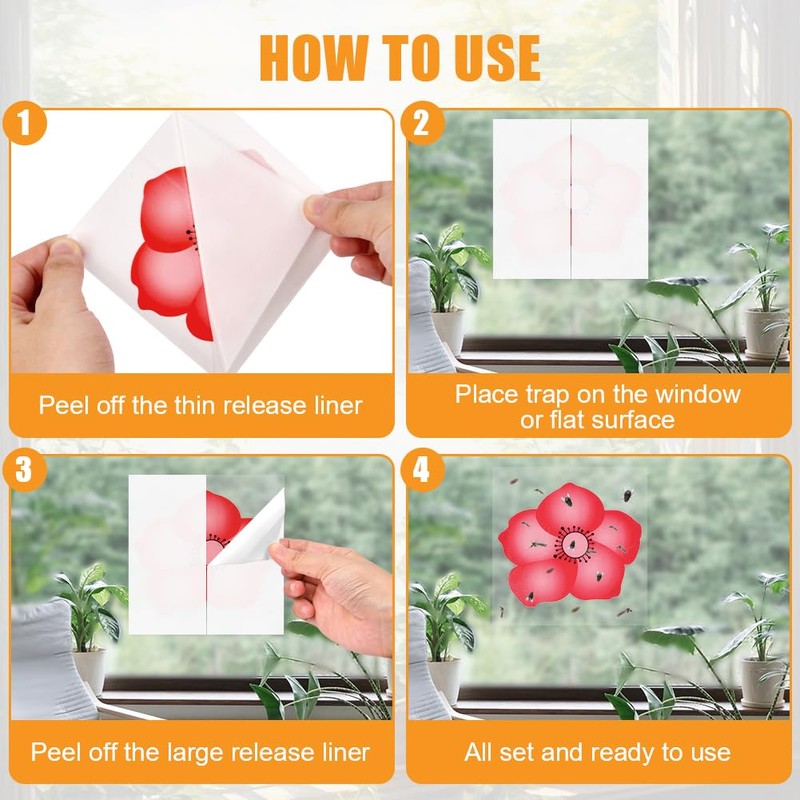 HOW TO USE

1

Peel off the thin release liner

2

Place trap on the window or flat surface

3

Peel off the large release liner

4

All set and ready to use