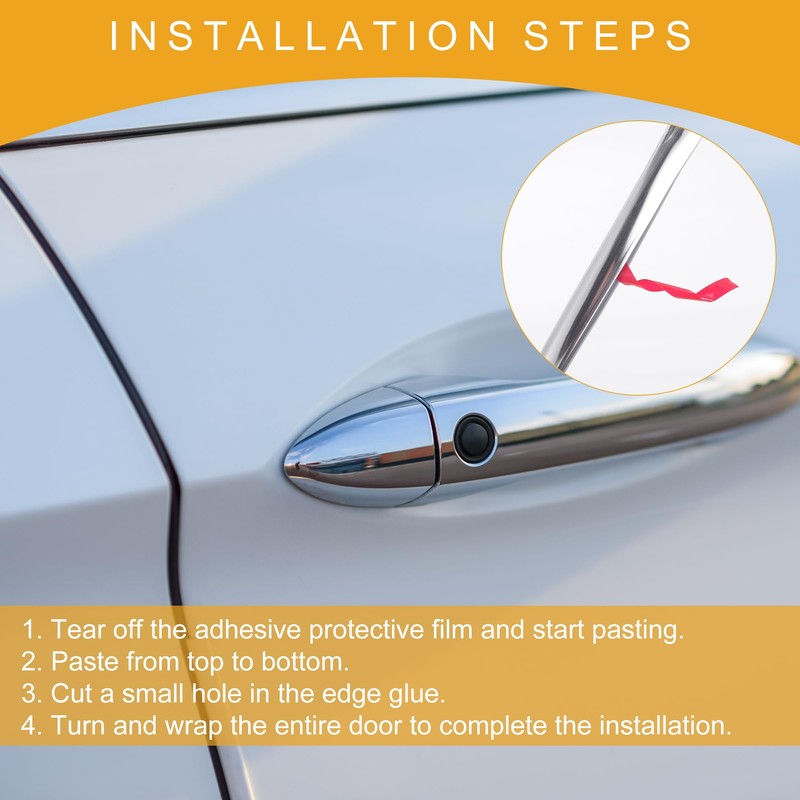 INSTALLATION STEPS

1. Tear off the adhesive protective film and start pasting.
2. Paste from top to bottom.
3. Cut a small hole in the edge glue.
4. Turn and wrap the entire door to complete the installation.