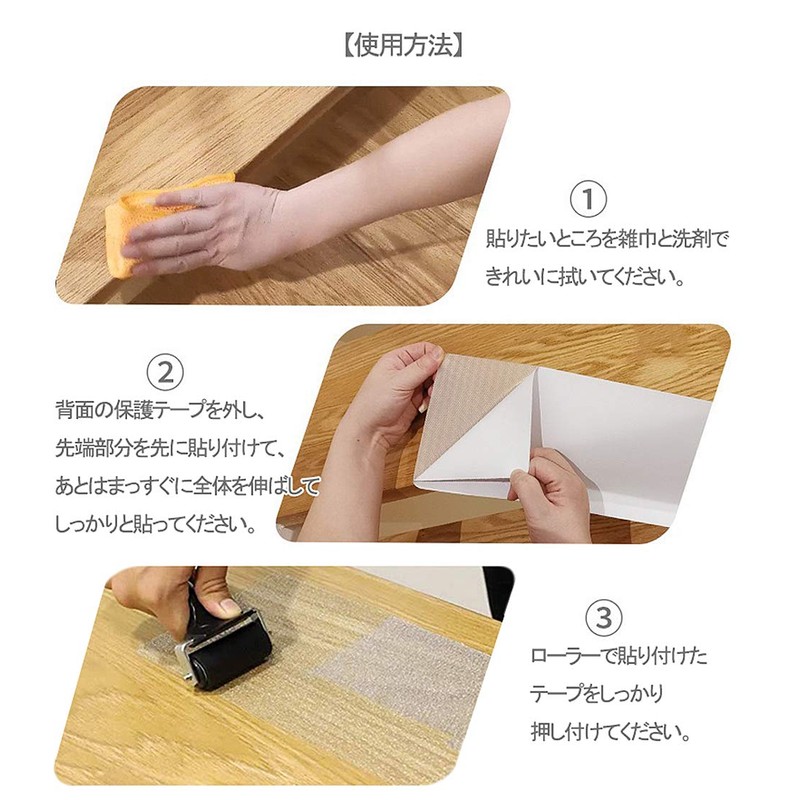 【使用方法】

①
貼りたいところを雑巾と洗剤できれいに拭いてください。

②
背面の保護テープを外し、先端部分を先に貼り付けて、あとはまっすぐに全体を伸ばしてしっかりと貼ってください。

③
ローラーで貼り付けたテープをしっかり押し付けてください。