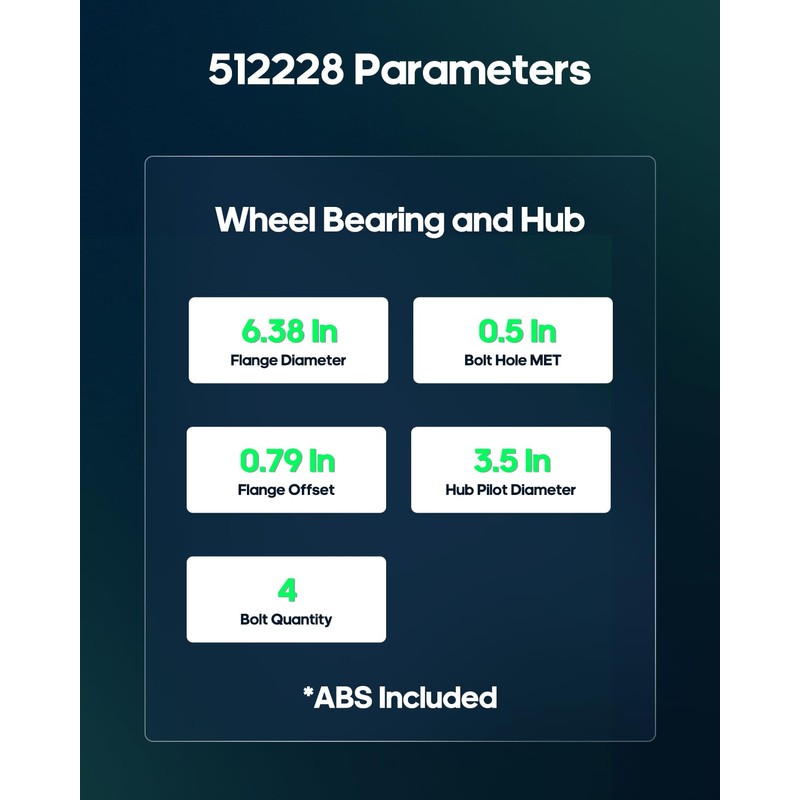 512228 Parameters

Wheel Bearing and Hub

6.38 In
Flange Diameter

0.5 In
Bolt Hole MET

0.79 In
Flange Offset

3.5 In
Hub Pilot Diameter

4
Bolt Quantity

*ABS Included