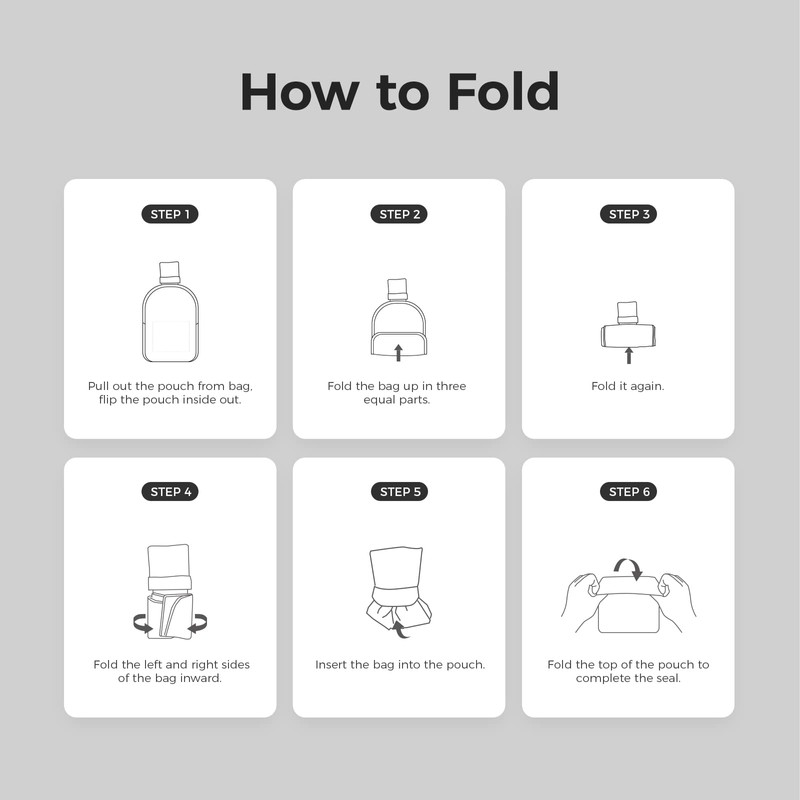 How to Fold

STEP 1

Pull out the pouch from bag, flip the pouch inside out.

STEP 2

Fold the bag up in three equal parts.

STEP 3

Fold it again.

STEP 4

Fold the left and right sides of the bag inward.

STEP 5

Insert the bag into the pouch.

STEP 6

Fold the top of the pouch to complete the seal.