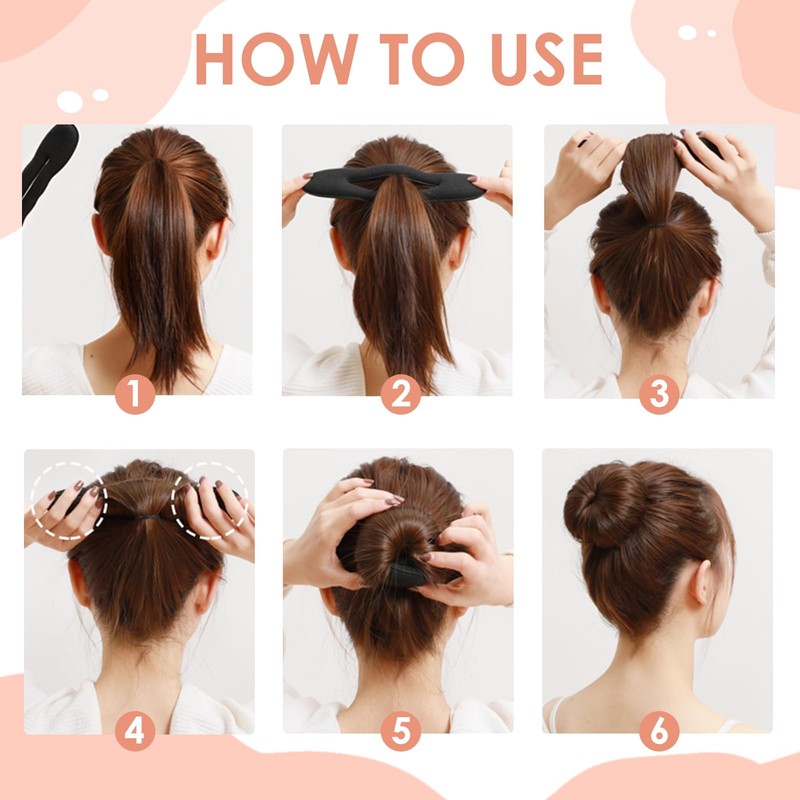 HOW TO USE

1

2

3

4

5

6