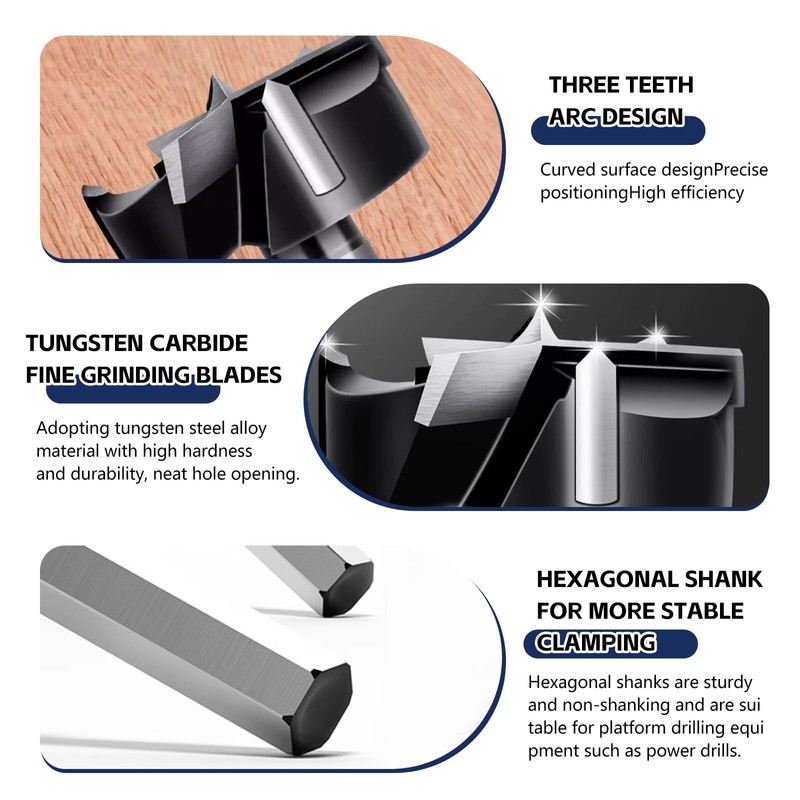 THREE TEETH
ARC DESIGN

Curved surface designPrecise positioningHigh efficiency

TUNGSTEN CARBIDE
FINE GRINDING BLADES

Adopting tungsten steel alloy material with high hardness and durability, neat hole opening.

HEXAGONAL SHANK
FOR MORE STABLE
CLAMPING

Hexagonal shanks are sturdy and non-shanking and are sui table for platform drilling equi pment such as power drills.